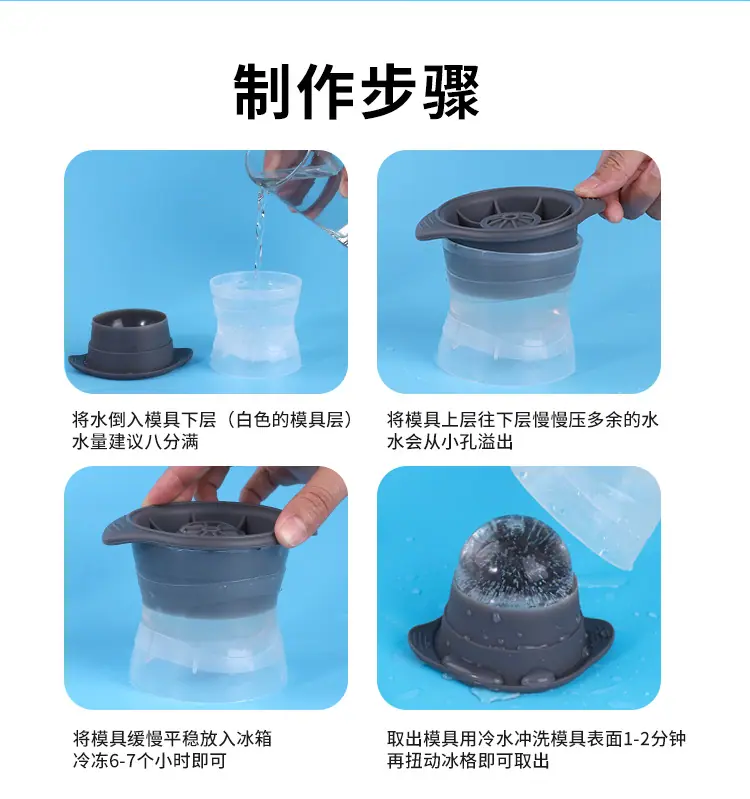 制作步骤

将水倒入模具下层（白色的模具层）
水量建议八分满

将模具上层往下层慢慢压多余的水
水会从小孔溢出

将模具缓慢平稳放入冰箱
冷冻6-7个小时即可

取出模具用冷水冲洗模具表面1-2分钟
再扭动冰格即可取出