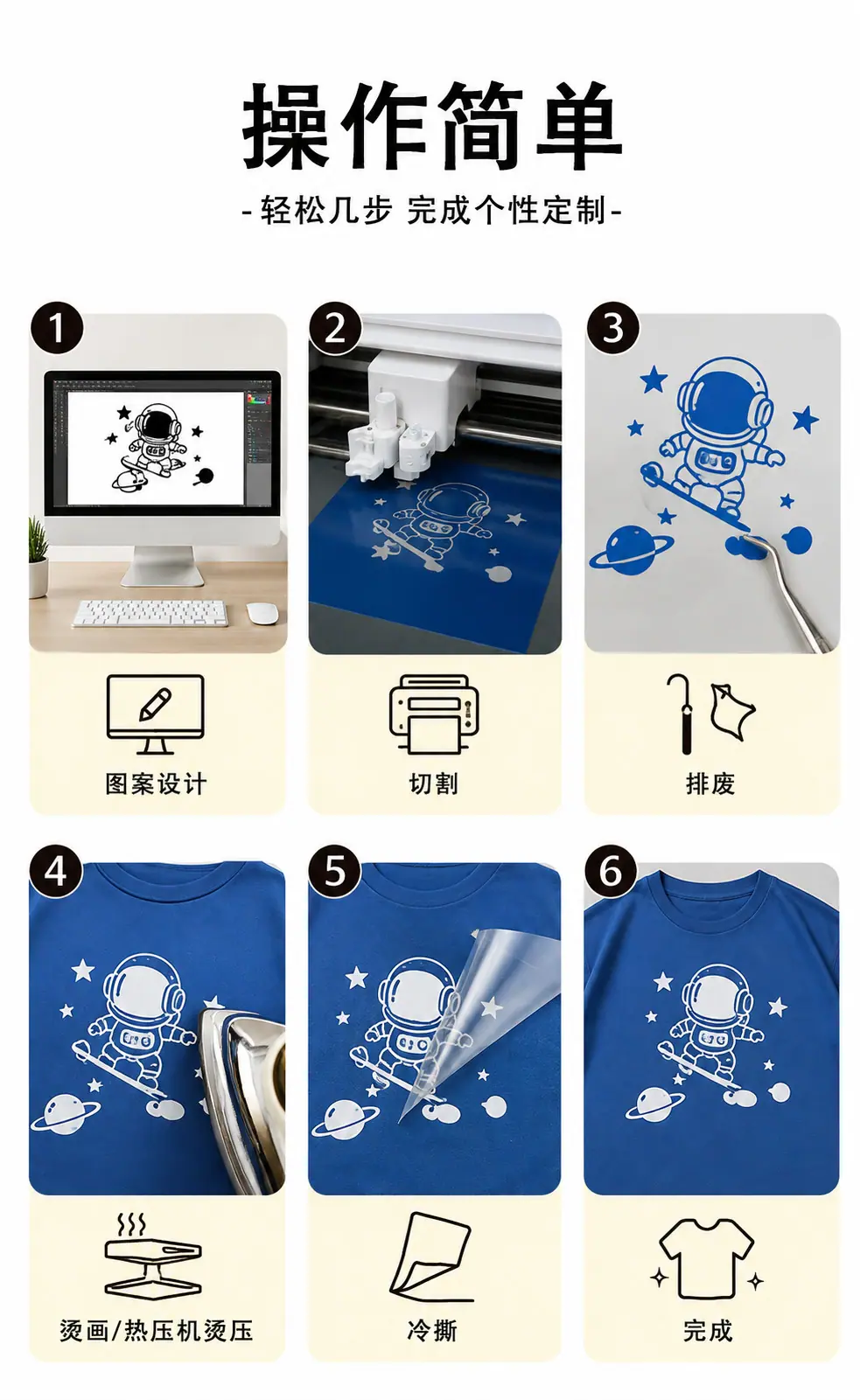 操作简单

-轻松几步 完成个性定制-

1

图案设计

2

切割

3

排废

4

烫画/热压机烫压

5

冷撕

6

完成