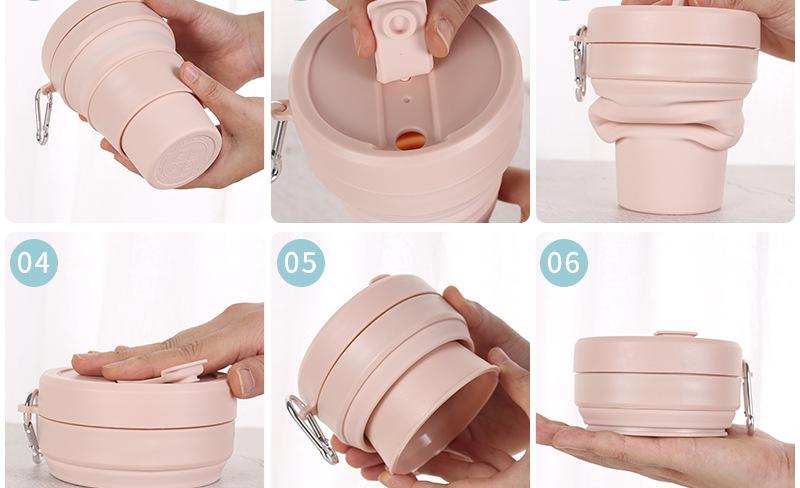 04

05

06