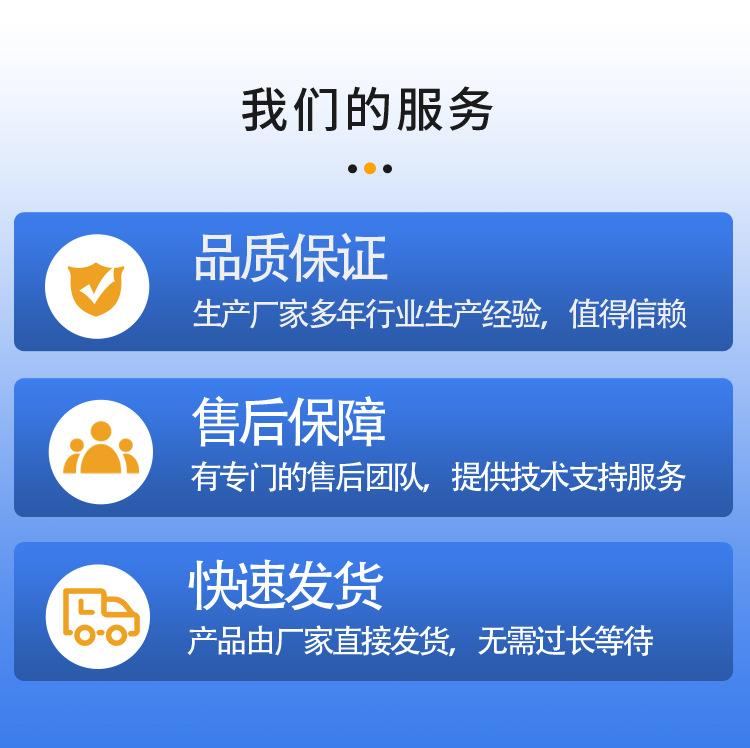 我们的服务

品质保证
生产厂家多年行业生产经验，值得信赖

售后保障
有专门的售后团队，提供技术支持服务

快速发货
产品由厂家直接发货，无需过长等待