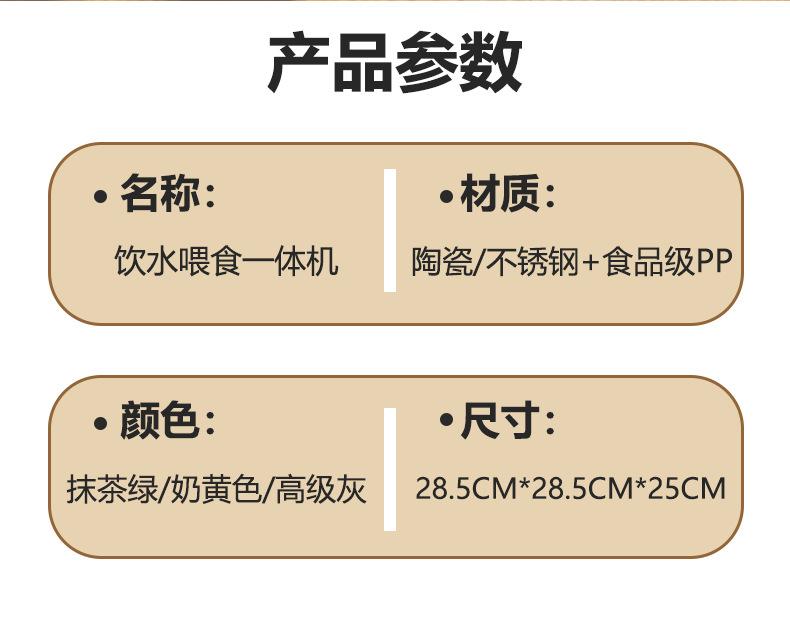 产品参数

• 名称:

饮水喂食一体机

• 材质:

陶瓷/不锈钢+食品级PP

• 颜色:

抹茶绿/奶黄色/高级灰

• 尺寸:

28.5CM*28.5CM*25CM