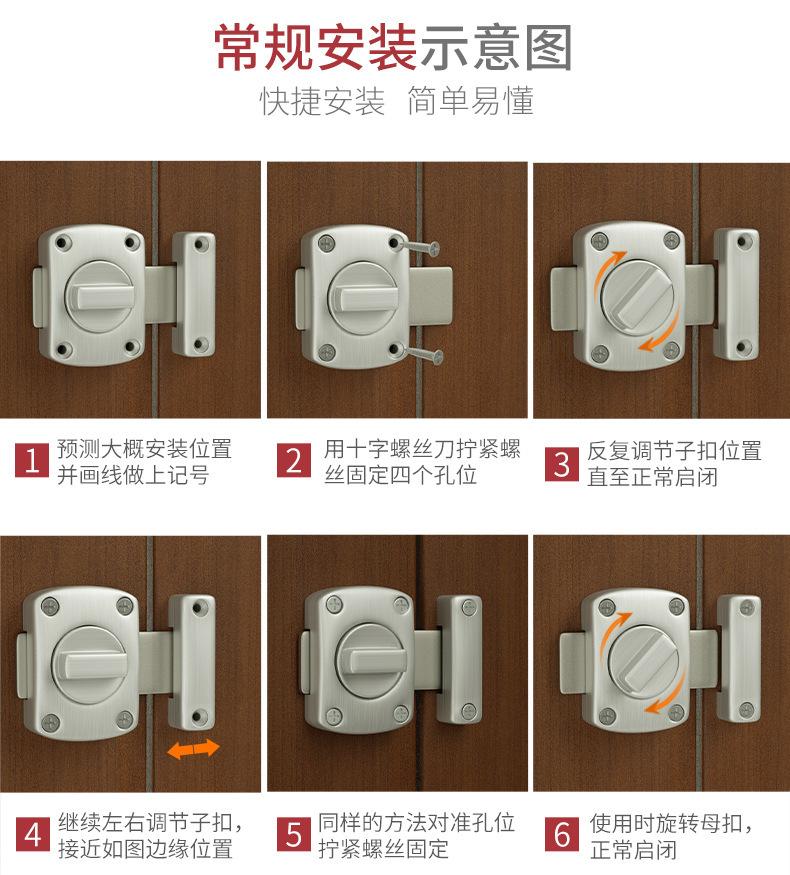 常规安装示意图
快捷安装 简单易懂

1 预测大概安装位置并画线做上记号

2 用十字螺丝刀拧紧螺丝固定四个孔位

3 反复调节子扣位置直至正常启闭

4 继续左右调节子扣，接近如图边缘位置

5 同样的方法对准孔位拧紧螺丝固定

6 使用时旋转母扣，正常启闭