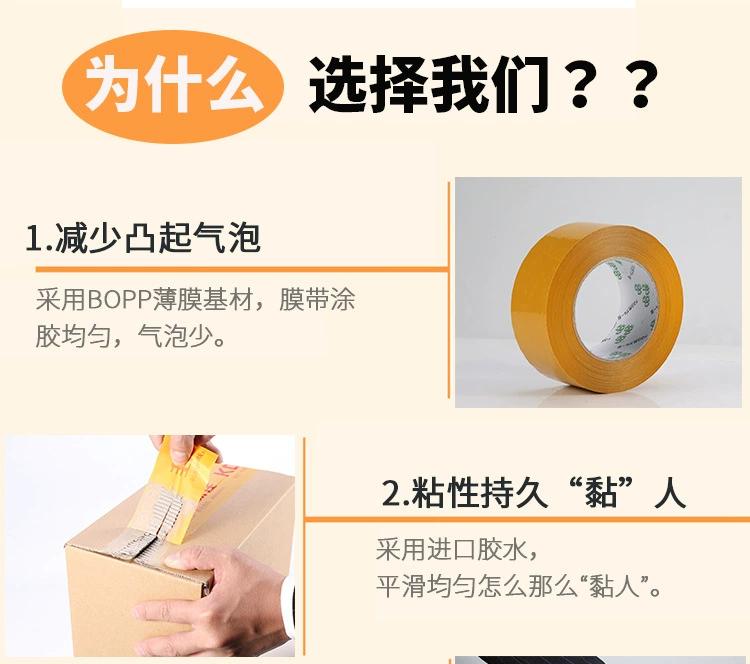 为什么 选择我们？？

1.减少凸起气泡

采用BOPP薄膜基材，膜带涂胶均匀，气泡少。

2.粘性持久“黏”人

采用进口胶水，
平滑均匀怎么那么“黏人”。