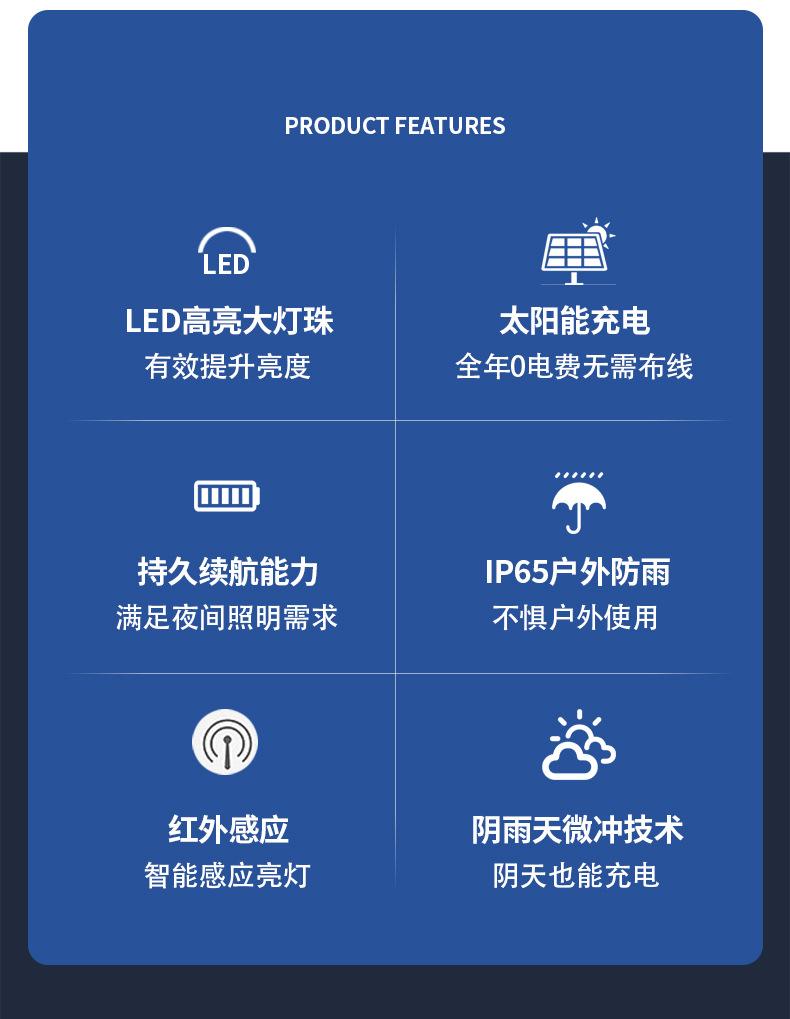 PRODUCT FEATURES

LED

LED高亮大灯珠
有效提升亮度

太阳能充电
全年0电费无需布线

持久续航能力
满足夜间照明需求

IP65户外防雨
不惧户外使用

红外感应
智能感应亮灯

阴雨天微冲技术
阴天也能充电