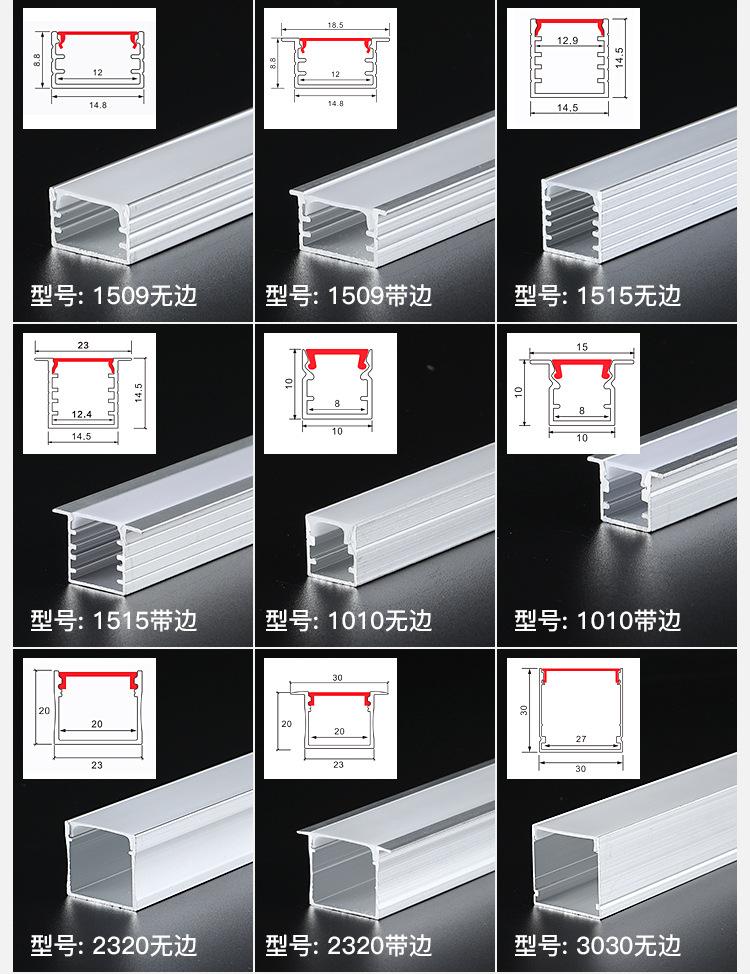 8.8
12
14.8
型号: 1509无边

18.5
8.8
12
14.8
型号: 1509带边

12.9
14.5
14.5
型号: 1515无边

23
14.5
12.4
14.5
型号: 1515带边

10
8
10
型号: 1010无边

15
10
8
10
型号: 1010带边

20
20
23
型号: 2320无边

30
20
20
23
型号: 2320带边

30
27
30
型号: 3030无边