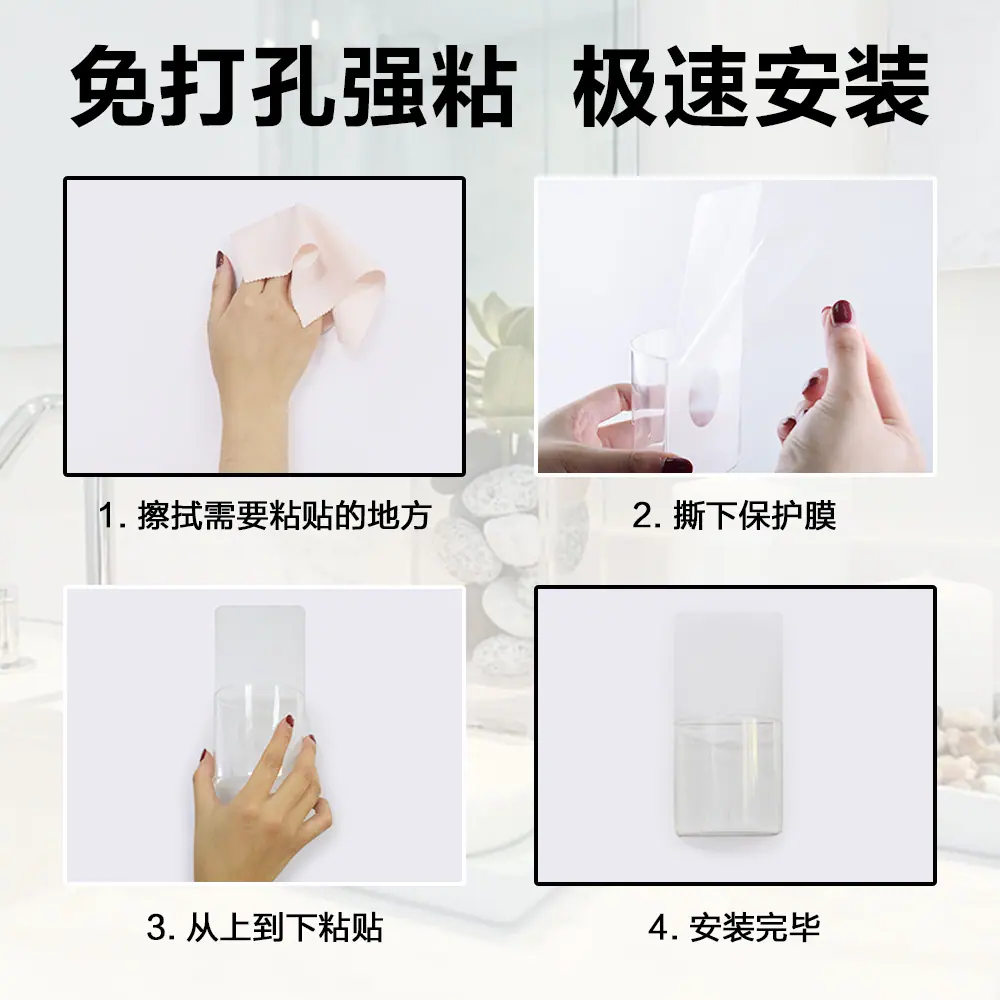 免打孔强粘 极速安装

1. 擦拭需要粘贴的地方

2. 撕下保护膜

3. 从上到下粘贴

4. 安装完毕