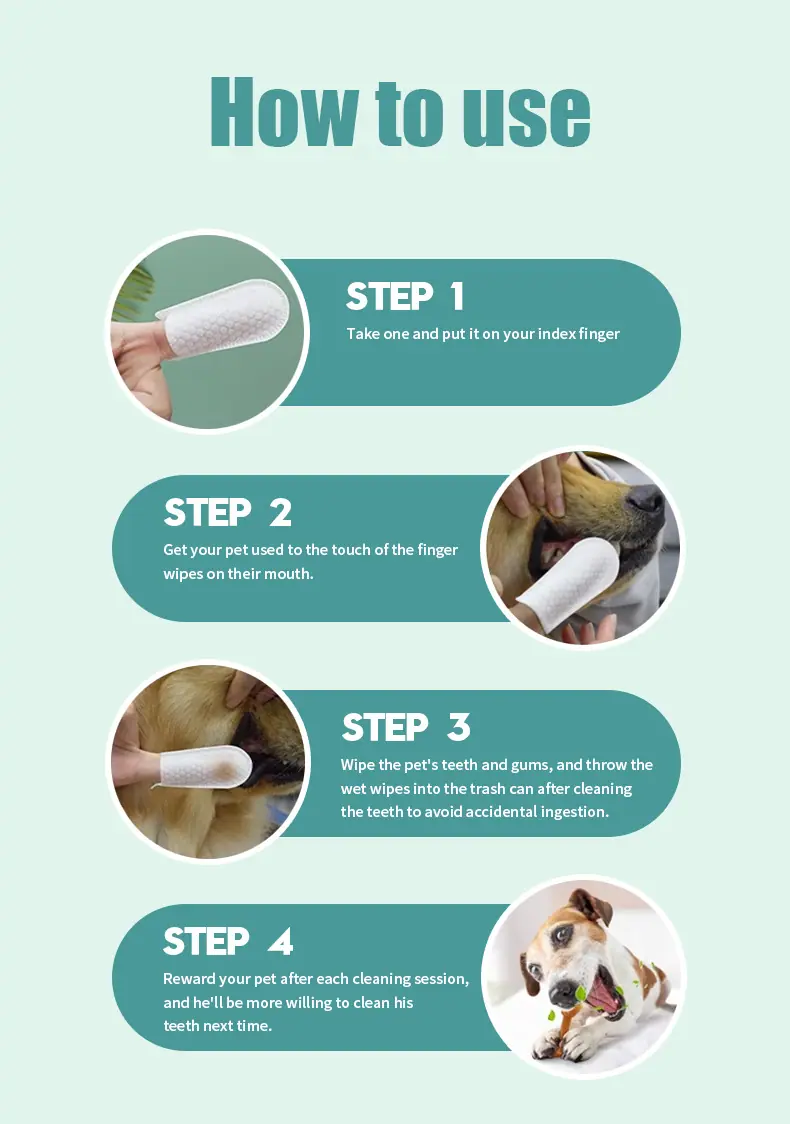 How to use

STEP 1
Take one and put it on your index finger

STEP 2
Get your pet used to the touch of the finger wipes on their mouth.

STEP 3
Wipe the pet's teeth and gums, and throw the wet wipes into the trash can after cleaning the teeth to avoid accidental ingestion.

STEP 4
Reward your pet after each cleaning session, and he'll be more willing to clean his teeth next time.