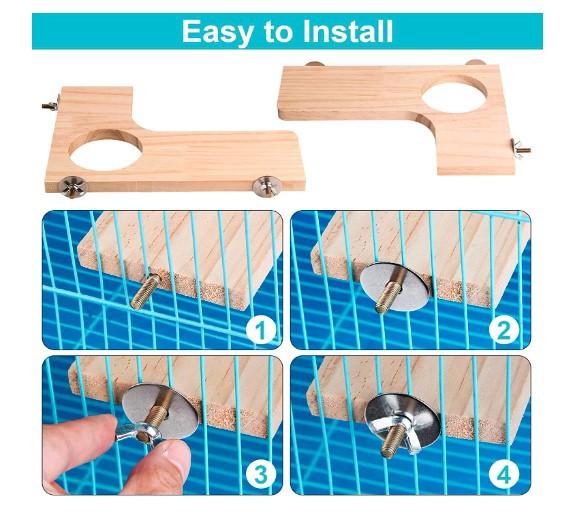 Easy to Install

1

2

3

4