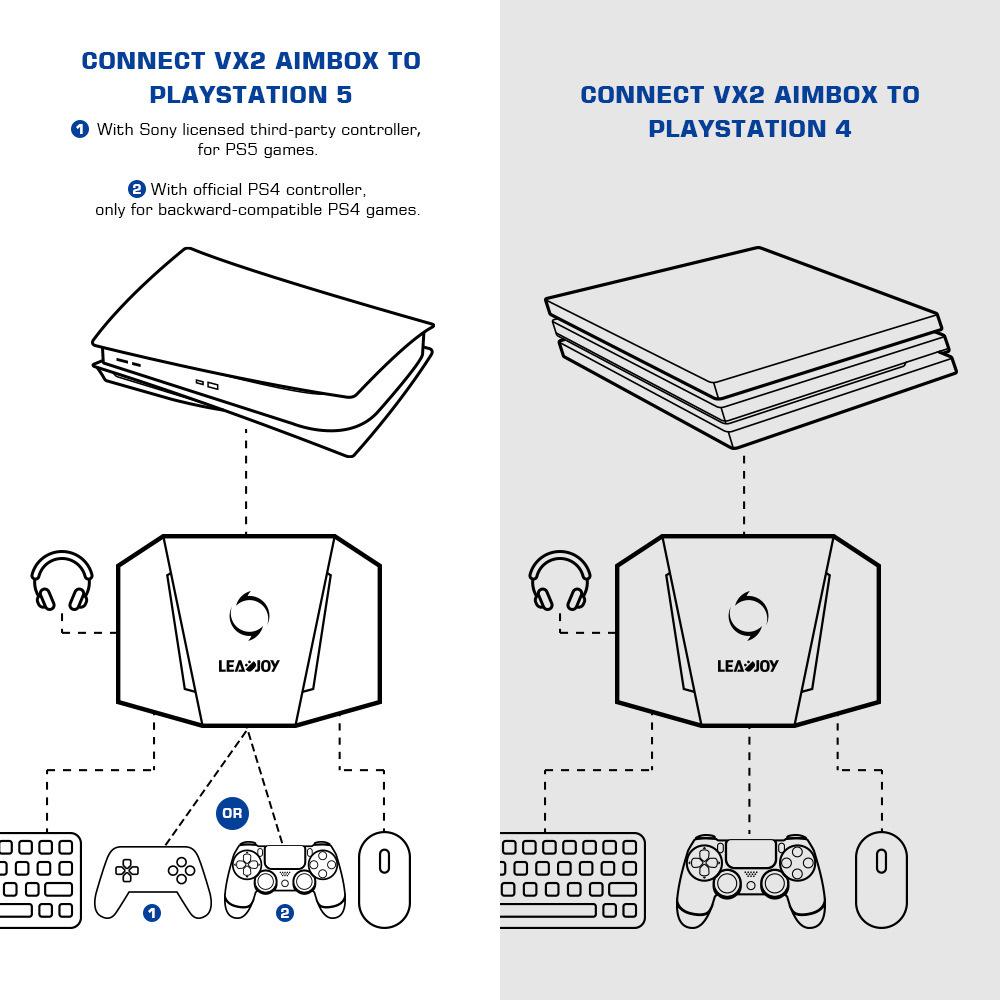 CONNECT VX2 AIMBOX TO PLAYSTATION 5

1 With Sony licensed third-party controller, for PS5 games.

2 With official PS4 controller, only for backward-compatible PS4 games.

LEADJOY

OR

1

2

CONNECT VX2 AIMBOX TO PLAYSTATION 4

LEADJOY