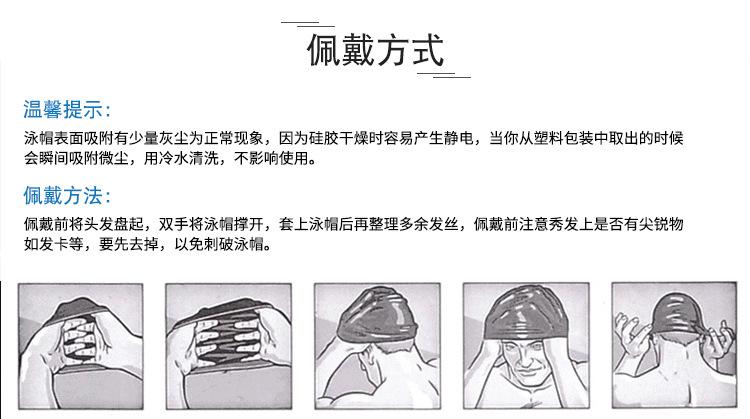 佩戴方式

温馨提示:

泳帽表面吸附有少量灰尘为正常现象，因为硅胶干燥时容易产生静电，当你从塑料包装中取出的时候会瞬间吸附微尘，用冷水清洗，不影响使用。

佩戴方法:

佩戴前将头发盘起，双手将泳帽撑开，套上泳帽后再整理多余发丝，佩戴前注意秀发上是否有尖锐物如发卡等，要先去掉，以免刺破泳帽。