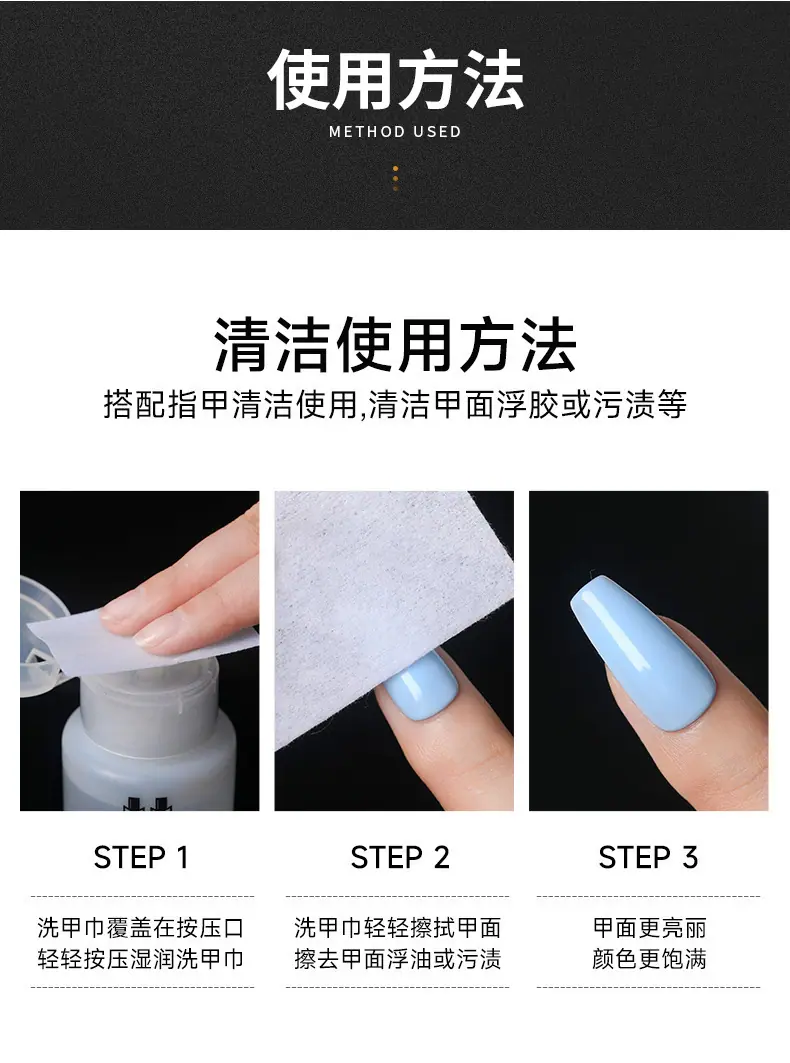 使用方法
METHOD USED

清洁使用方法
搭配指甲清洁使用,清洁甲面浮胶或污渍等

STEP 1
洗甲巾覆盖在按压口
轻轻按压湿润洗甲巾

STEP 2
洗甲巾轻轻擦拭甲面
擦去甲面浮油或污渍

STEP 3
甲面更亮丽
颜色更饱满