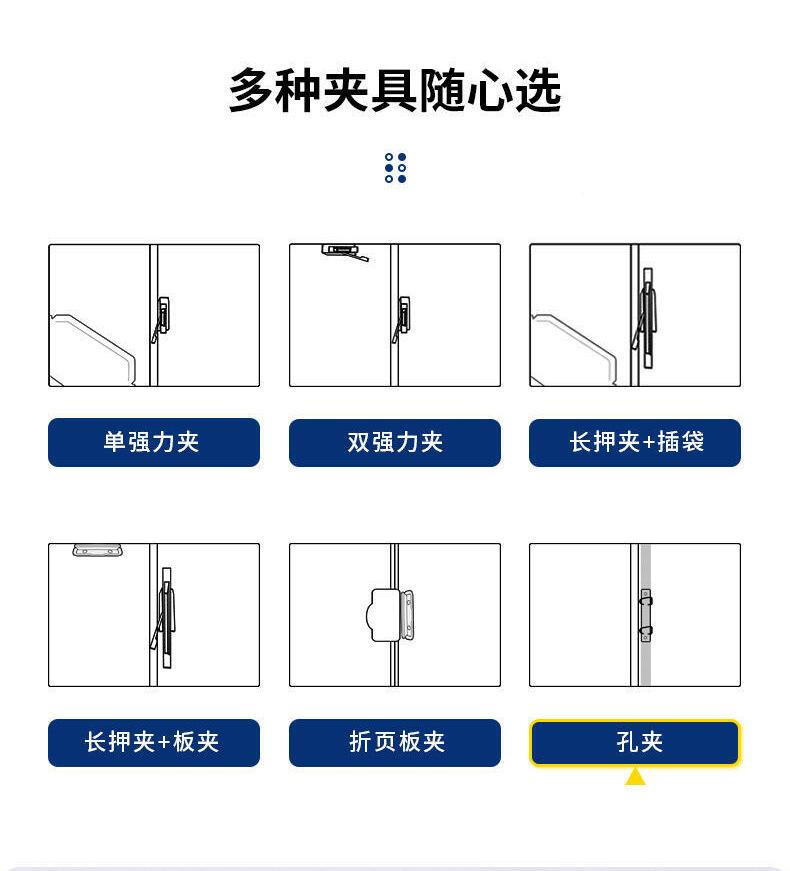 多种夹具随心选

单强力夹

双强力夹

长押夹+插袋

长押夹+板夹

折页板夹

孔夹