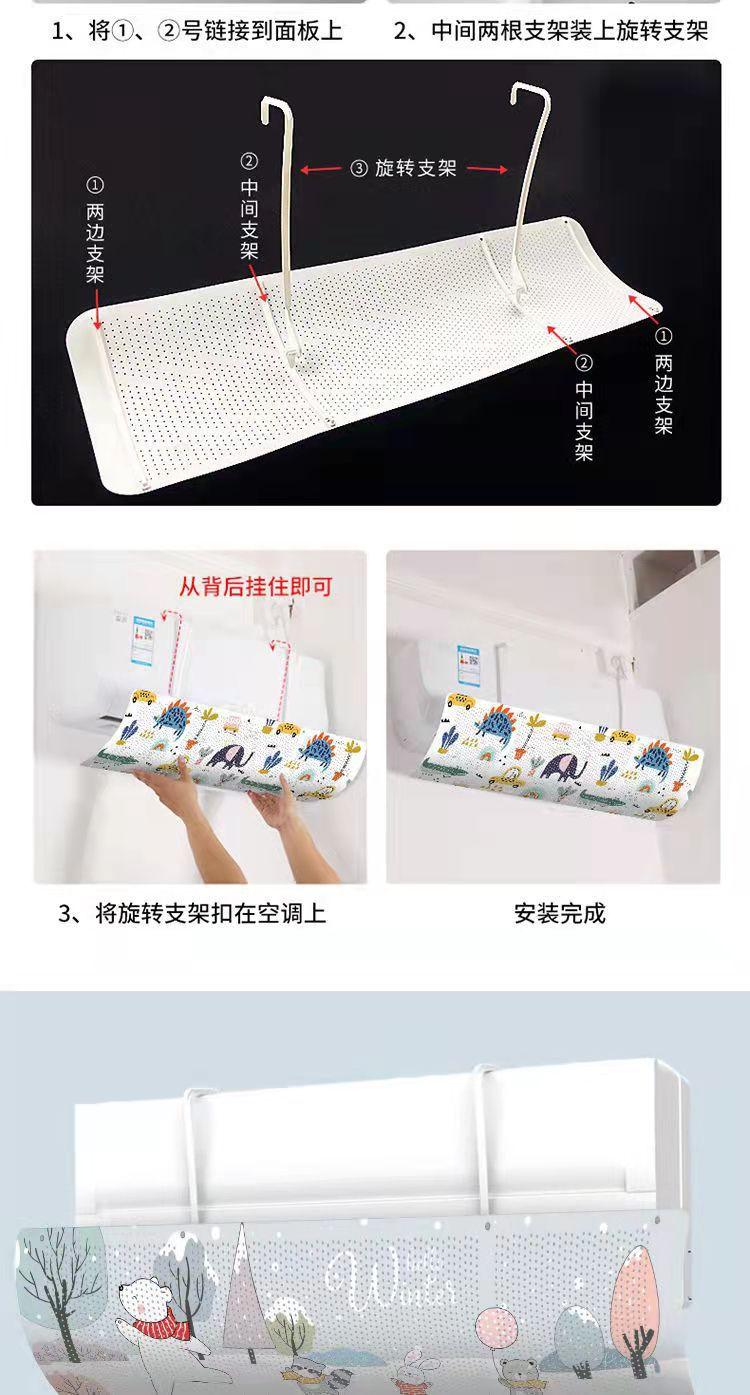 1、将①、②号链接到面板上

2、中间两根支架装上旋转支架

①
两边支架

②
中间支架

③ 旋转支架

②
中间支架

①
两边支架

从背后挂住即可

3、将旋转支架扣在空调上

安装完成

Winter