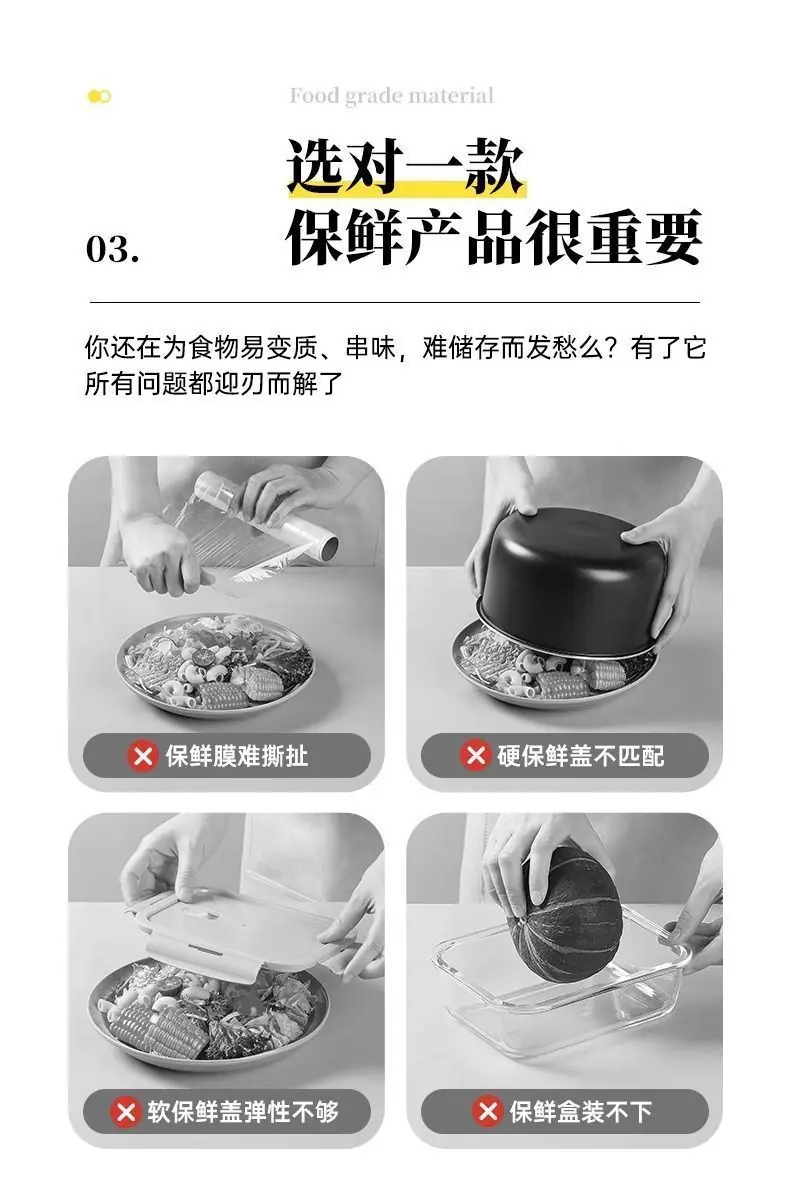 Food grade material

03.

选对一款
保鲜产品很重要

你还在为食物易变质、串味，难储存而发愁么？有了它所有问题都迎刃而解了

保鲜膜难撕扯

硬保鲜盖不匹配

软保鲜盖弹性不够

保鲜盒装不下