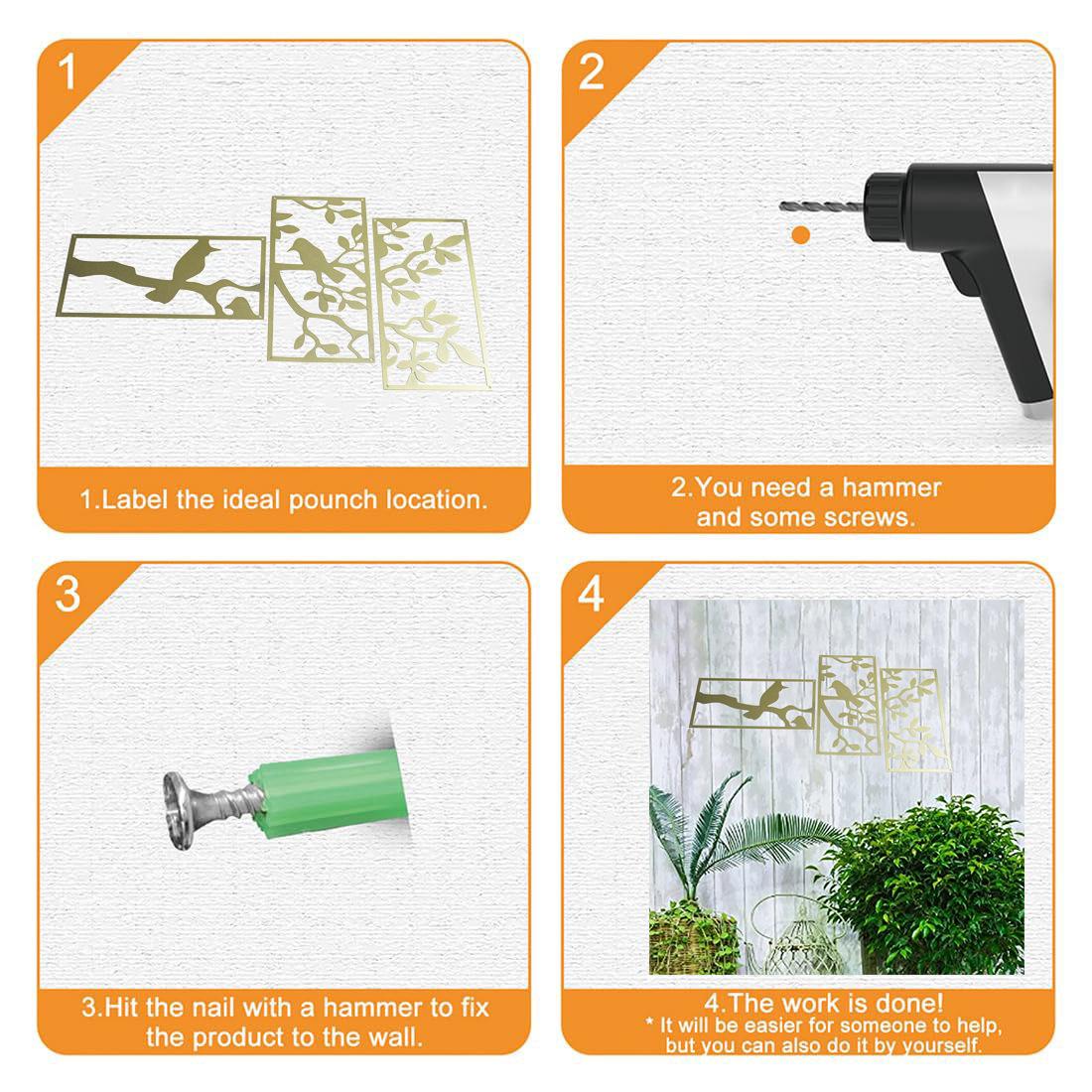 1

1.Label the ideal pounch location.

2

2.You need a hammer and some screws.

3

3.Hit the nail with a hammer to fix the product to the wall.

4

4.The work is done!
* It will be easier for someone to help, but you can also do it by yourself.