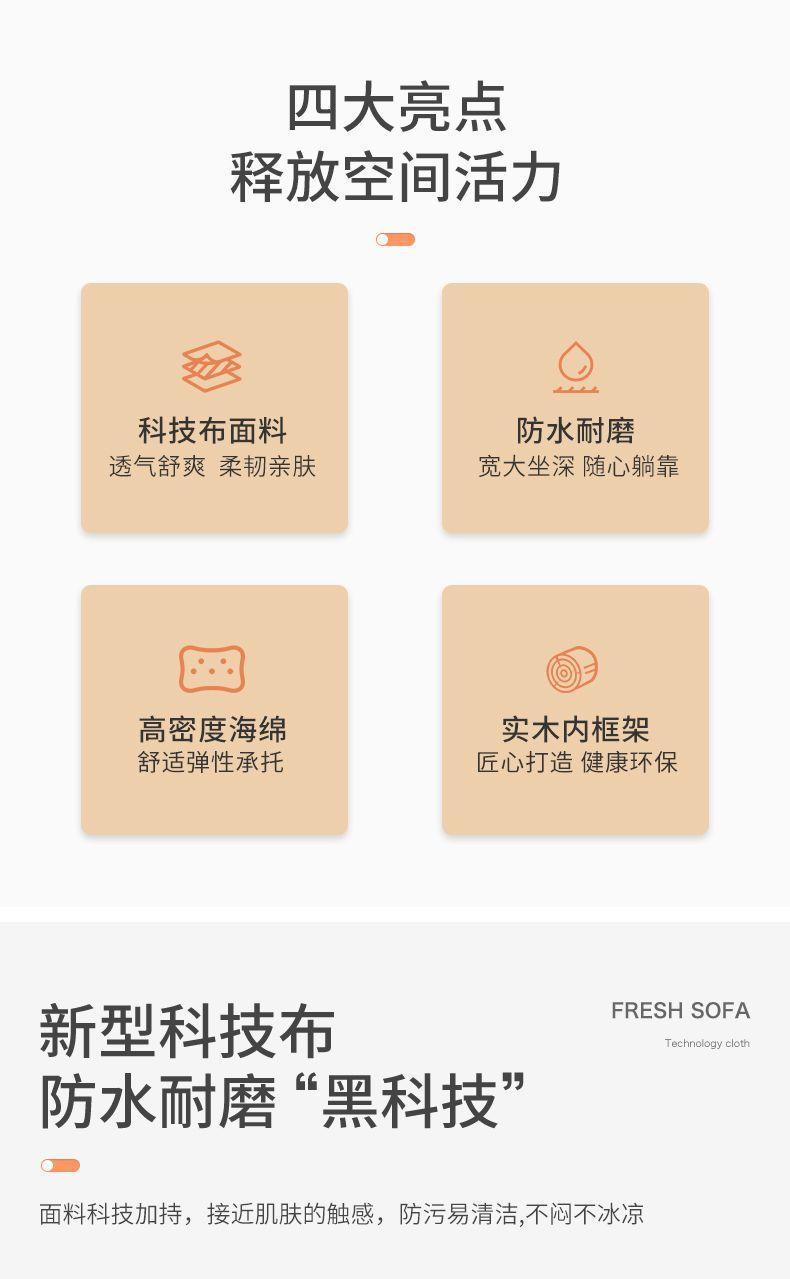 四大亮点
释放空间活力

科技布面料
透气舒爽 柔韧亲肤

防水耐磨
宽大坐深 随心躺靠

高密度海绵
舒适弹性承托

实木内框架
匠心打造 健康环保

新型科技布
防水耐磨“黑科技”

FRESH SOFA
Technology cloth

面料科技加持，接近肌肤的触感，防污易清洁,不闷不冰凉