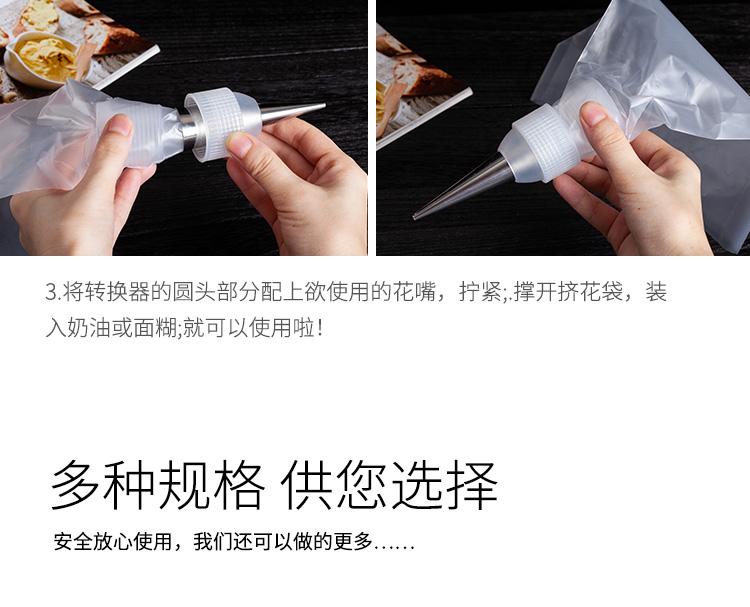 3.将转换器的圆头部分配上欲使用的花嘴，拧紧;.撑开挤花袋，装入奶油或面糊;就可以使用啦!

多种规格 供您选择

安全放心使用，我们还可以做的更多……