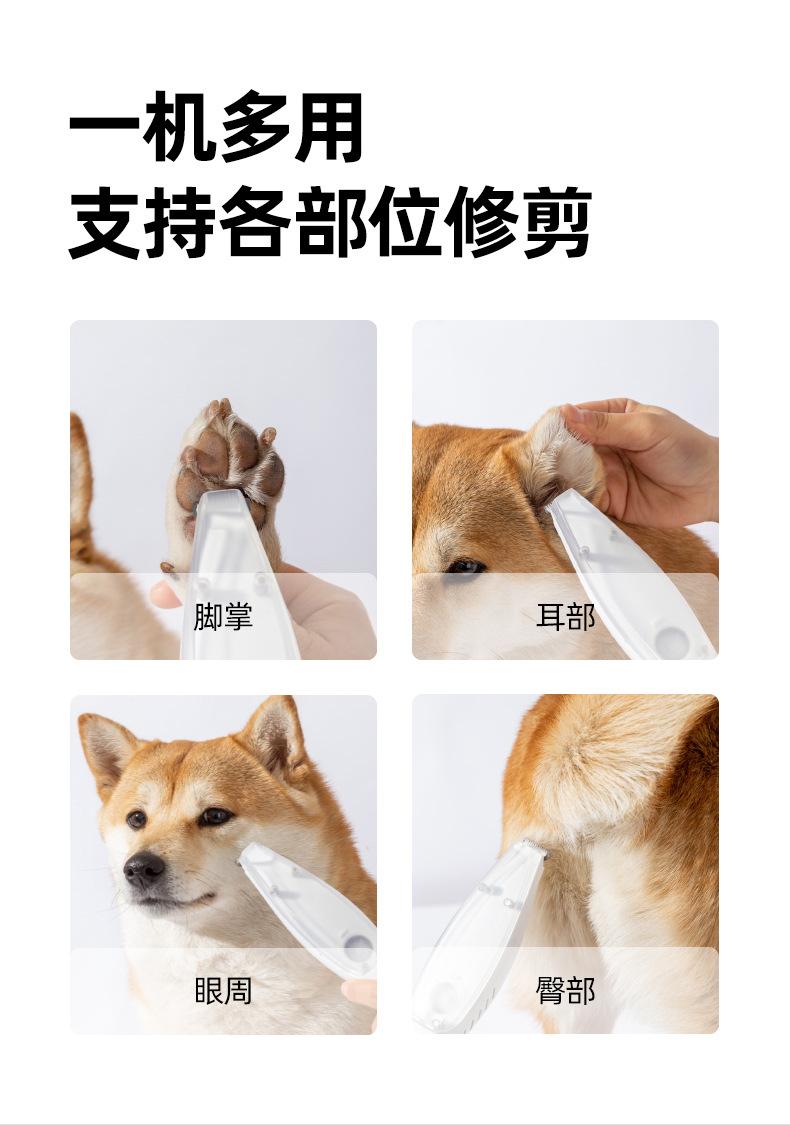 一机多用
支持各部位修剪

脚掌

耳部

眼周

臀部