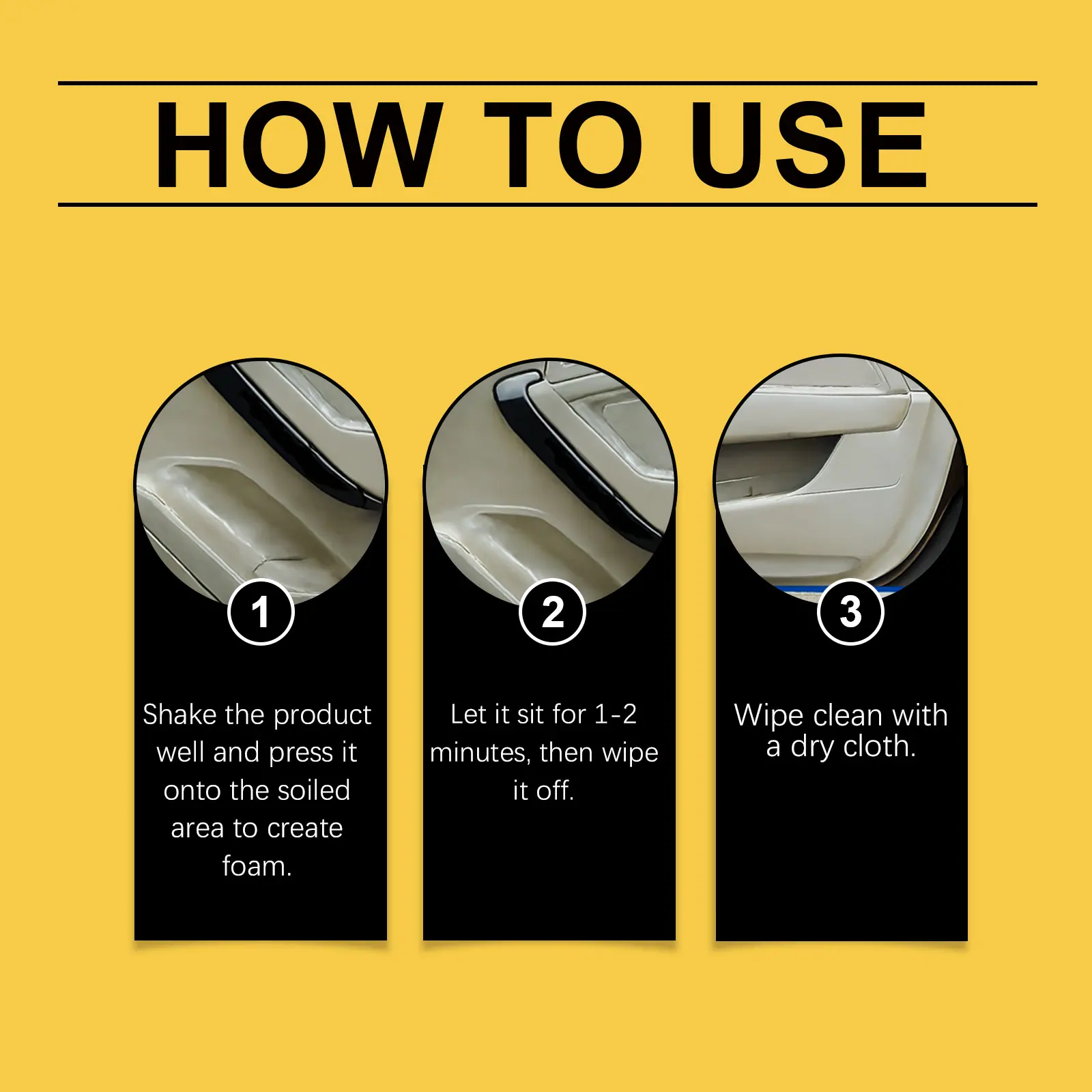 HOW TO USE

1

Shake the product well and press it onto the soiled area to create foam.

2

Let it sit for 1-2 minutes, then wipe it off.

3

Wipe clean with a dry cloth.