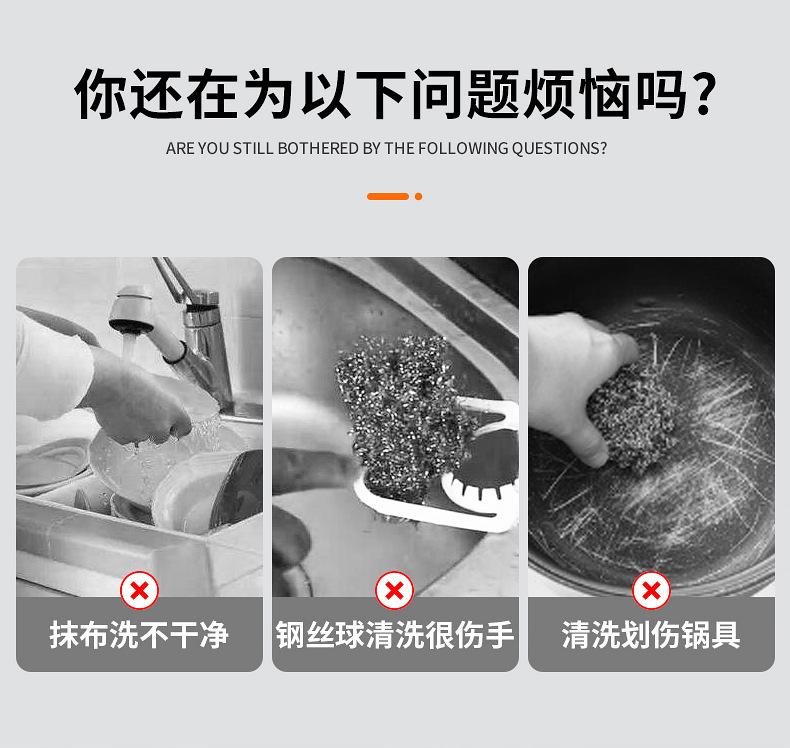 你还在为以下问题烦恼吗?

ARE YOU STILL BOTHERED BY THE FOLLOWING QUESTIONS?

抹布洗不干净

钢丝球清洗很伤手

清洗划伤锅具