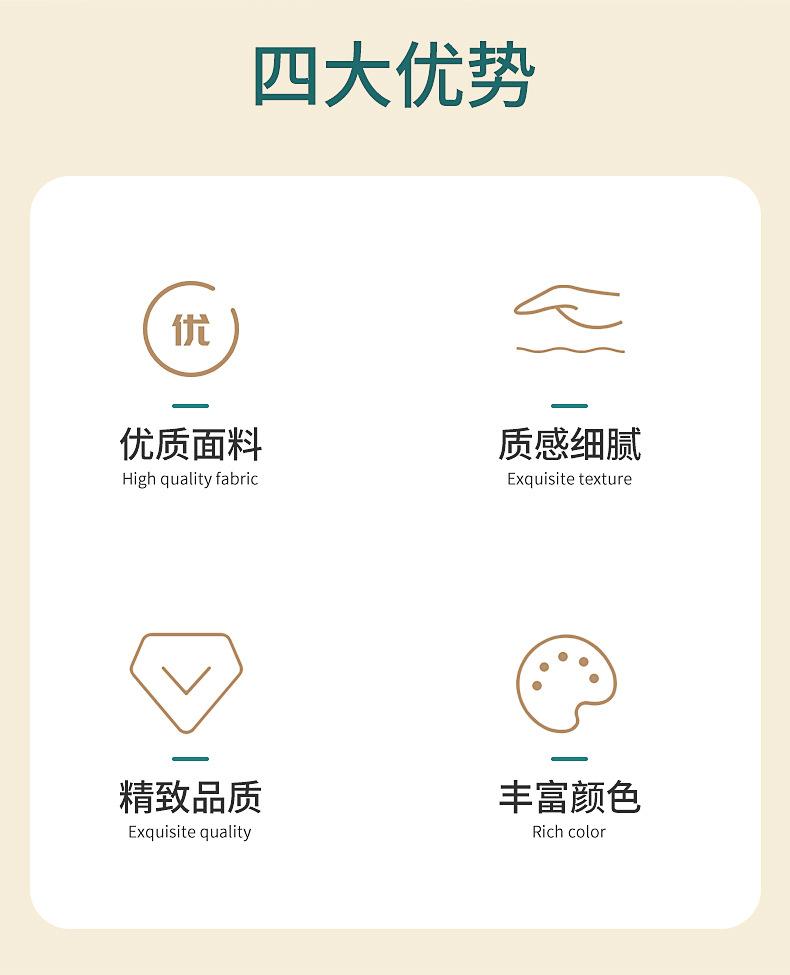 四大优势

优

优质面料
High quality fabric

质感细腻
Exquisite texture

精致品质
Exquisite quality

丰富颜色
Rich color