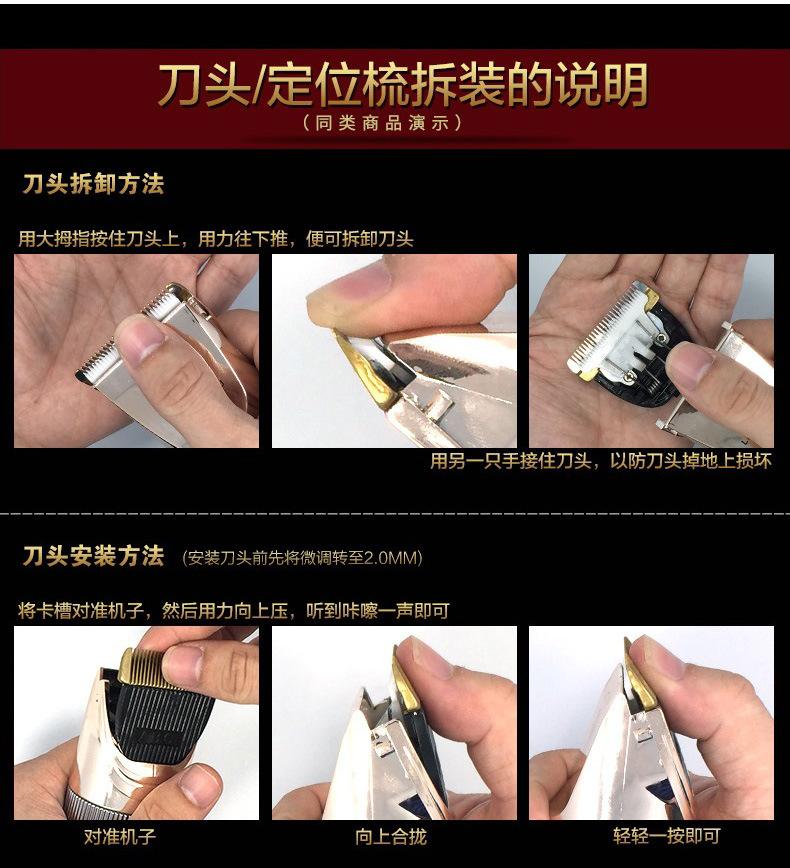 刀头/定位梳拆装的说明
（同类商品演示）

刀头拆卸方法

用大拇指按住刀头上，用力往下推，便可拆卸刀头

用另一只手接住刀头，以防刀头掉地上损坏

刀头安装方法 (安装刀头前先将微调转至2.0MM)

将卡槽对准机子，然后用力向上压，听到咔嚓一声即可

对准机子

向上合拢

轻轻一按即可