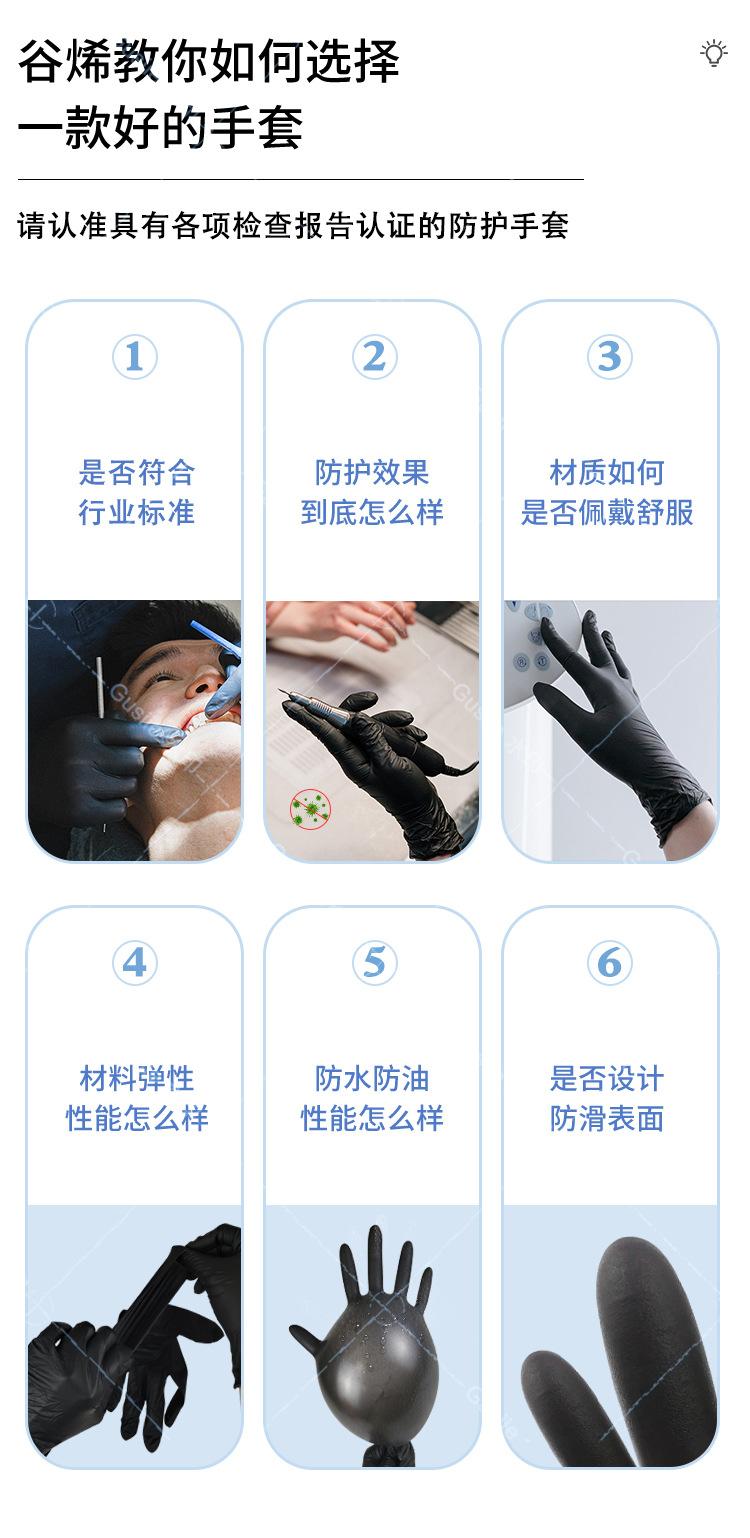 谷烯教你如何选择
一款好的手套

请认准具有各项检查报告认证的防护手套

①
是否符合
行业标准

②
防护效果
到底怎么样

③
材质如何
是否佩戴舒服

④
材料弹性
性能怎么样

⑤
防水防油
性能怎么样

⑥
是否设计
防滑表面