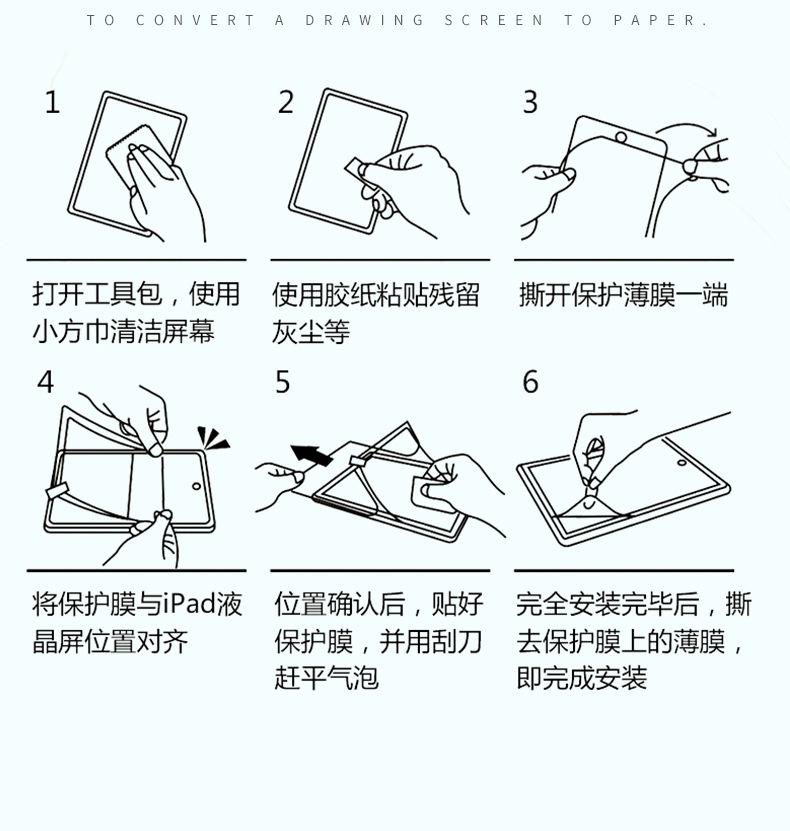 TO CONVERT A DRAWING SCREEN TO PAPER.

1

打开工具包，使用小方巾清洁屏幕

2

使用胶纸粘贴残留灰尘等

3

撕开保护薄膜一端

4

将保护膜与iPad液晶屏位置对齐

5

位置确认后，贴好保护膜，并用刮刀赶平气泡

6

完全安装完毕后，撕去保护膜上的薄膜，即完成安装