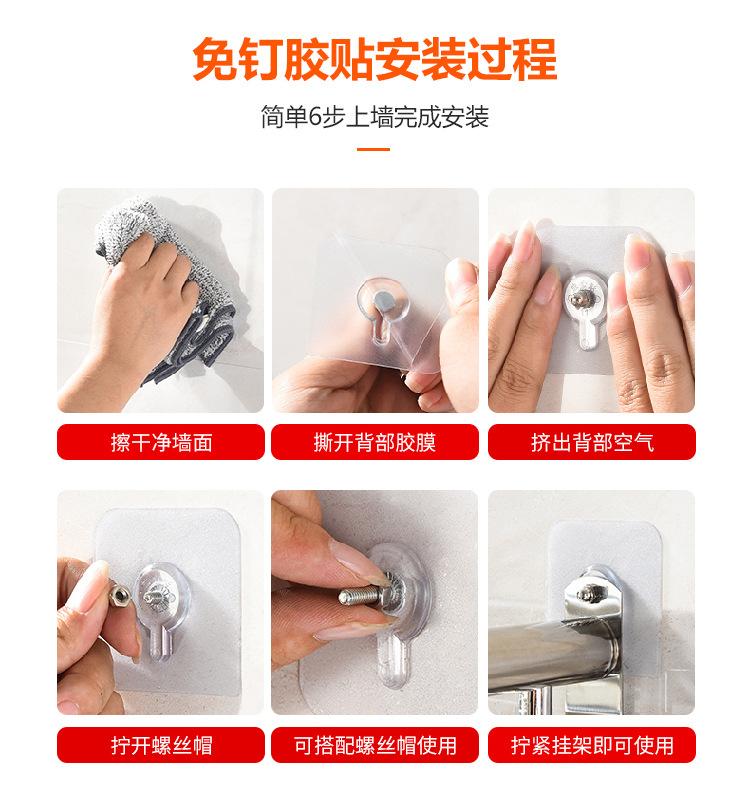 免钉胶贴安装过程

简单6步上墙完成安装

擦干净墙面

撕开背部胶膜

挤出背部空气

拧开螺丝帽

可搭配螺丝帽使用

拧紧挂架即可使用