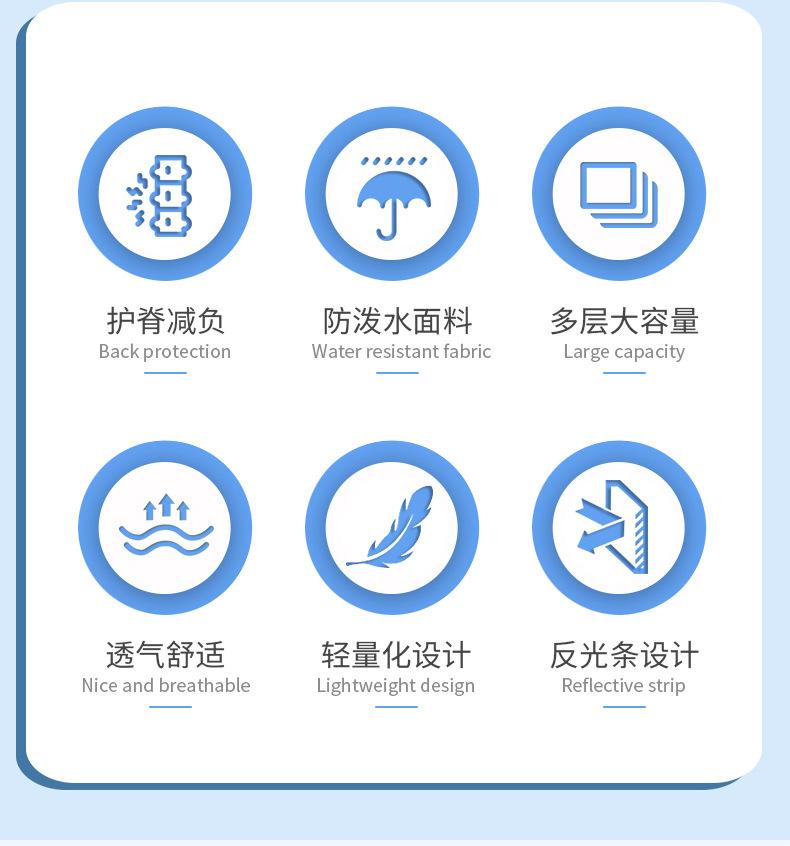 护脊减负
Back protection

防泼水面料
Water resistant fabric

多层大容量
Large capacity

透气舒适
Nice and breathable

轻量化设计
Lightweight design

反光条设计
Reflective strip