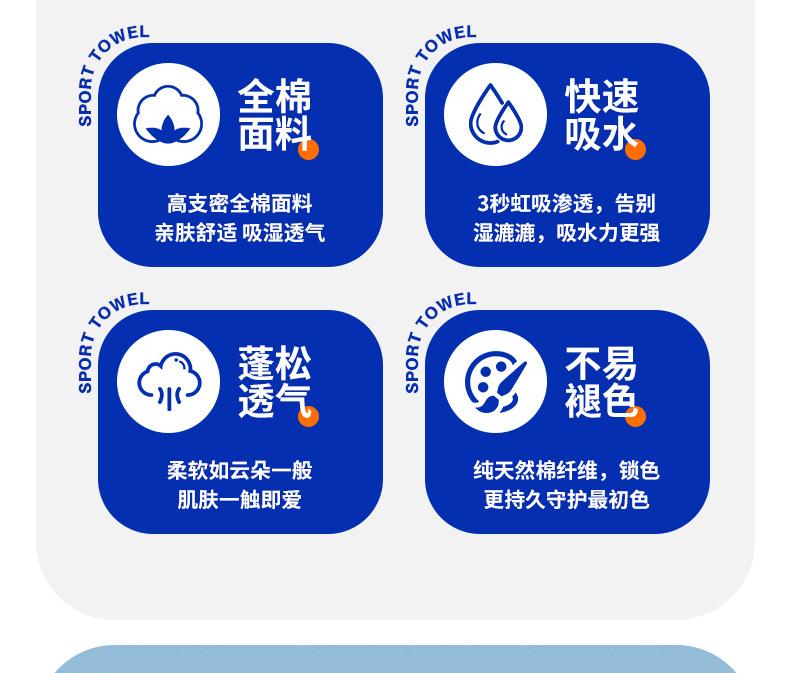 SPORT TOWEL

全棉
面料

高支密全棉面料
亲肤舒适 吸湿透气

SPORT TOWEL

快速
吸水

3秒虹吸渗透，告别
湿漉漉，吸水力更强

SPORT TOWEL

蓬松
透气

柔软如云朵一般
肌肤一触即爱

SPORT TOWEL

不易
褪色

纯天然棉纤维，锁色
更持久守护最初色