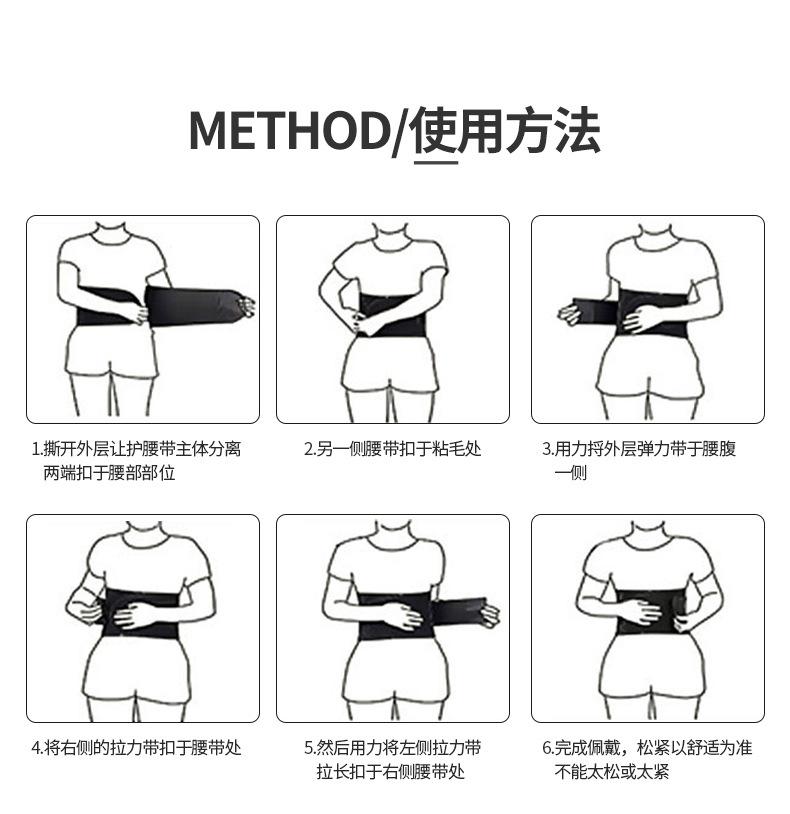 METHOD/使用方法

1.撕开外层让护腰带主体分离两端扣于腰部部位

2.另一侧腰带扣于粘毛处

3.用力捋外层弹力带于腰腹一侧

4.将右侧的拉力带扣于腰带处

5.然后用力将左侧拉力带拉长扣于右侧腰带处

6.完成佩戴，松紧以舒适为准不能太松或太紧