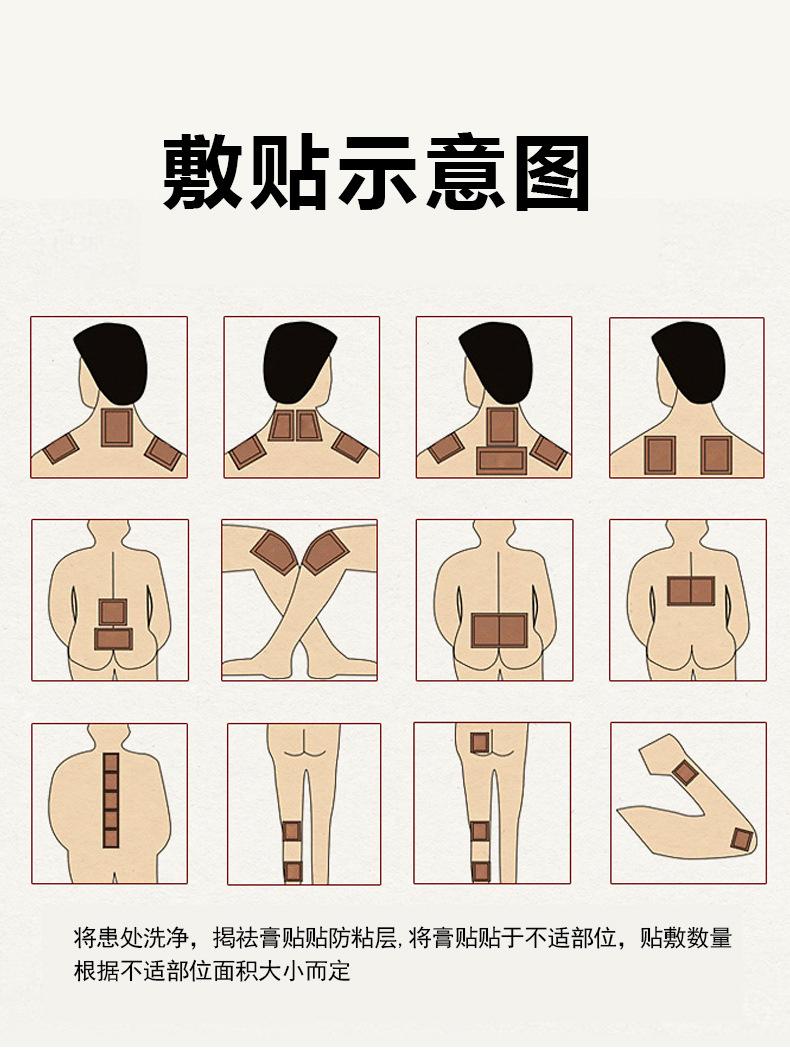 敷贴示意图

将患处洗净，揭祛膏贴贴防粘层，将膏贴贴于不适部位，贴敷数量根据不适部位面积大小而定