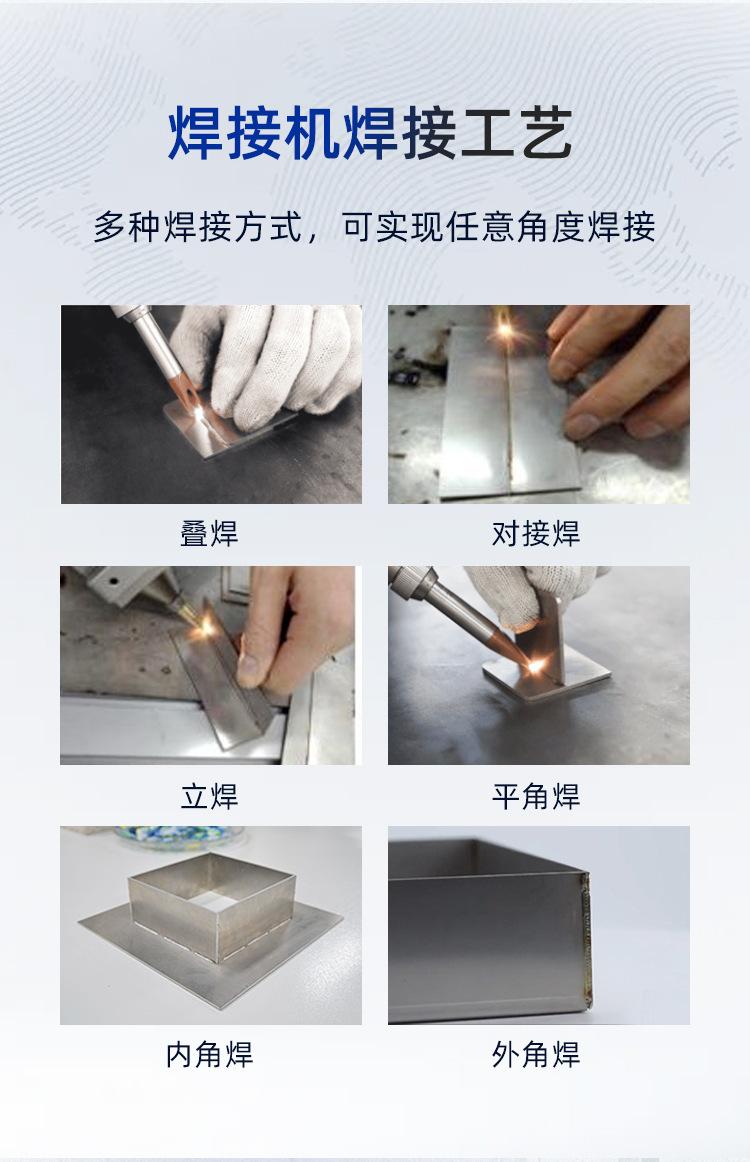 焊接机焊接工艺

多种焊接方式，可实现任意角度焊接

叠焊

对接焊

立焊

平角焊

内角焊

外角焊