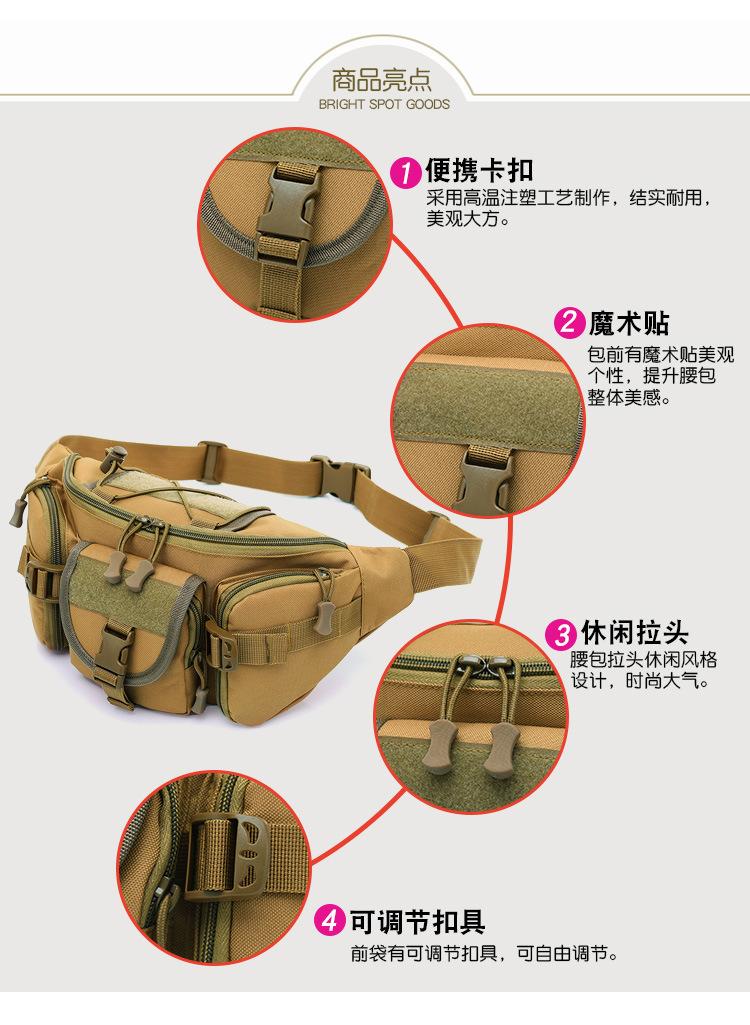 商品亮点
BRIGHT SPOT GOODS

1 便携卡扣
采用高温注塑工艺制作，结实耐用，美观大方。

2 魔术贴
包前有魔术贴美观个性，提升腰包整体美感。

3 休闲拉头
腰包拉头休闲风格设计，时尚大气。

4 可调节扣具
前袋有可调节扣具，可自由调节。