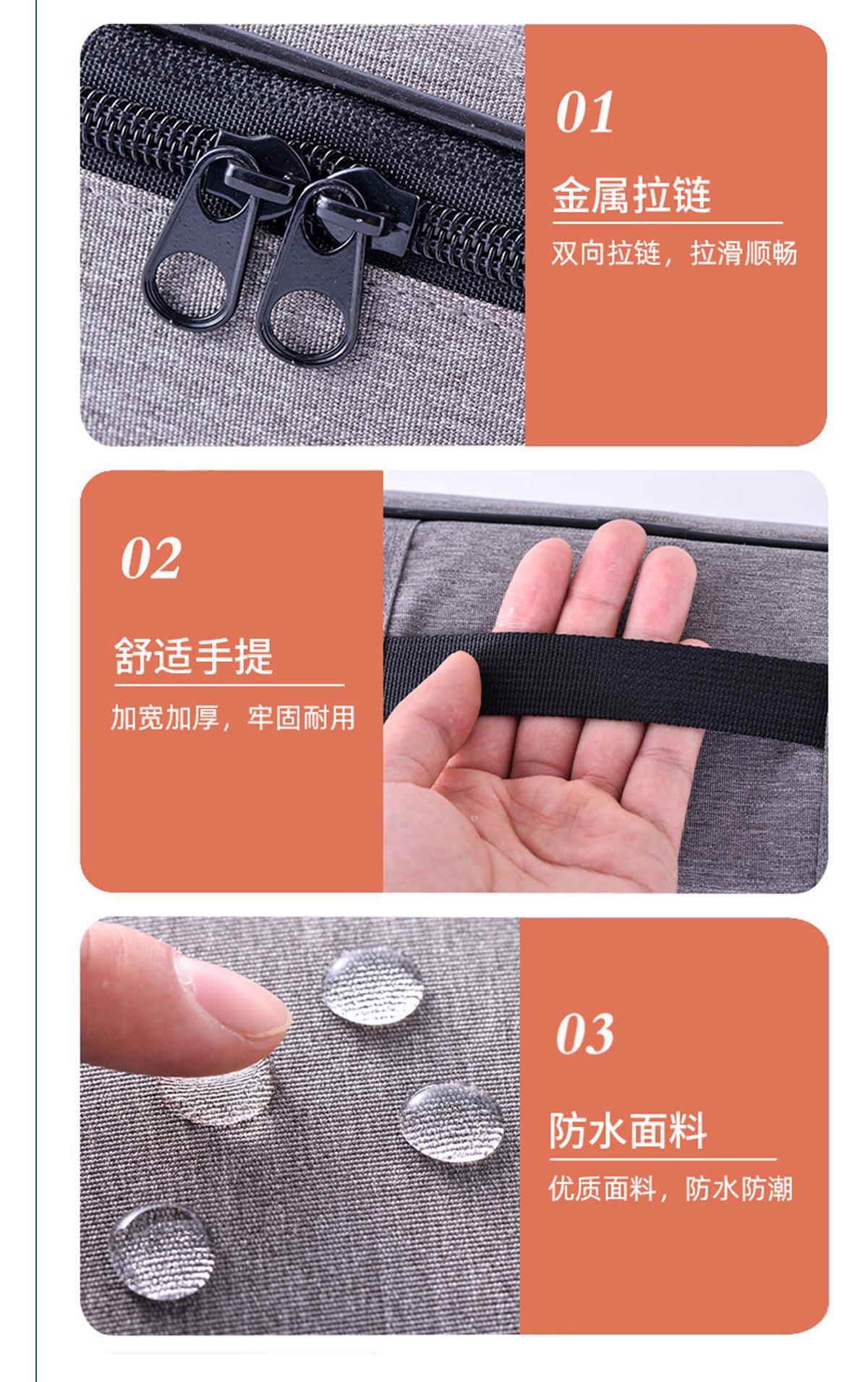 01

金属拉链

双向拉链，拉滑顺畅

02

舒适手提

加宽加厚，牢固耐用

03

防水面料

优质面料，防水防潮