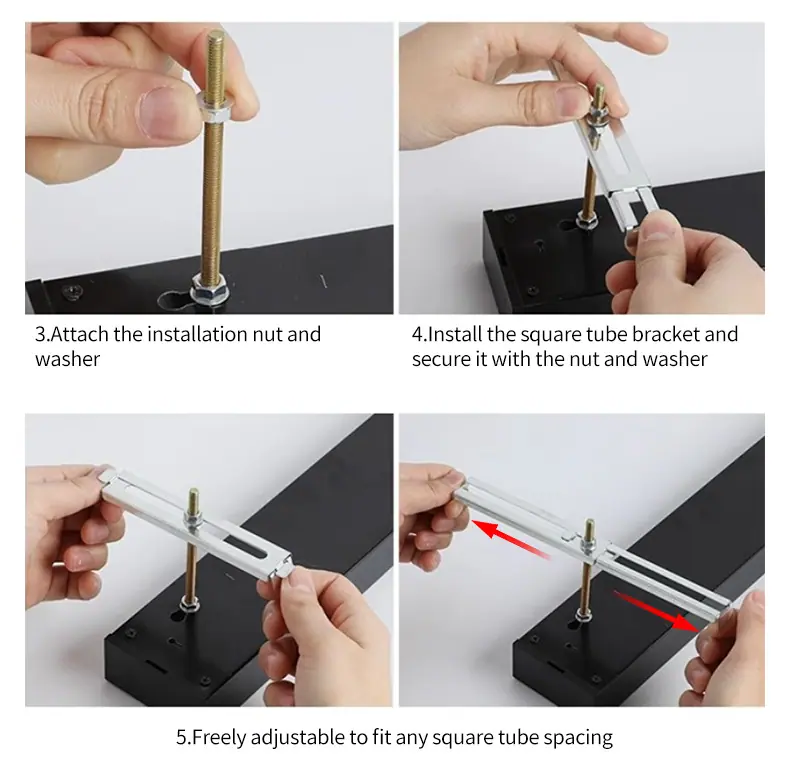 3.Attach the installation nut and washer

4.Install the square tube bracket and secure it with the nut and washer

5.Freely adjustable to fit any square tube spacing