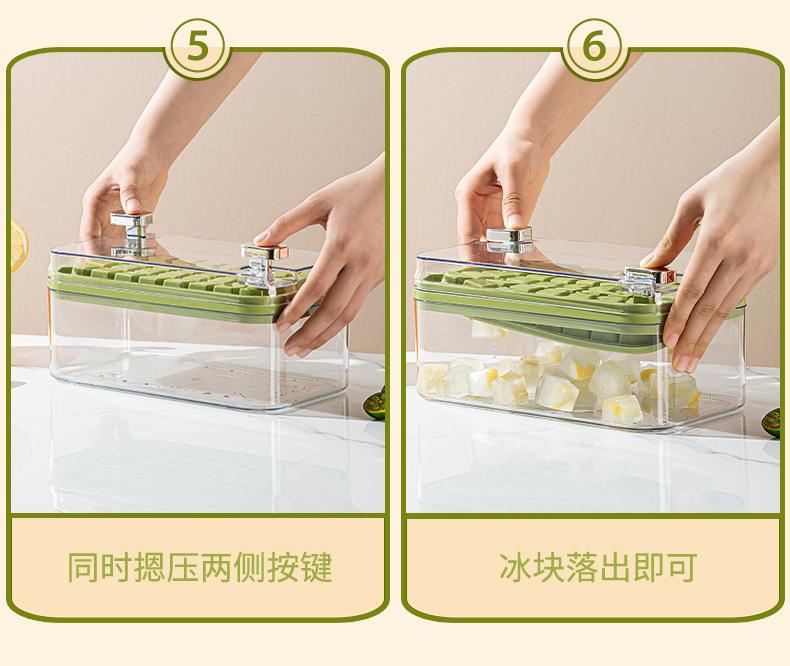 5

同时摁压两侧按键

6

冰块落出即可