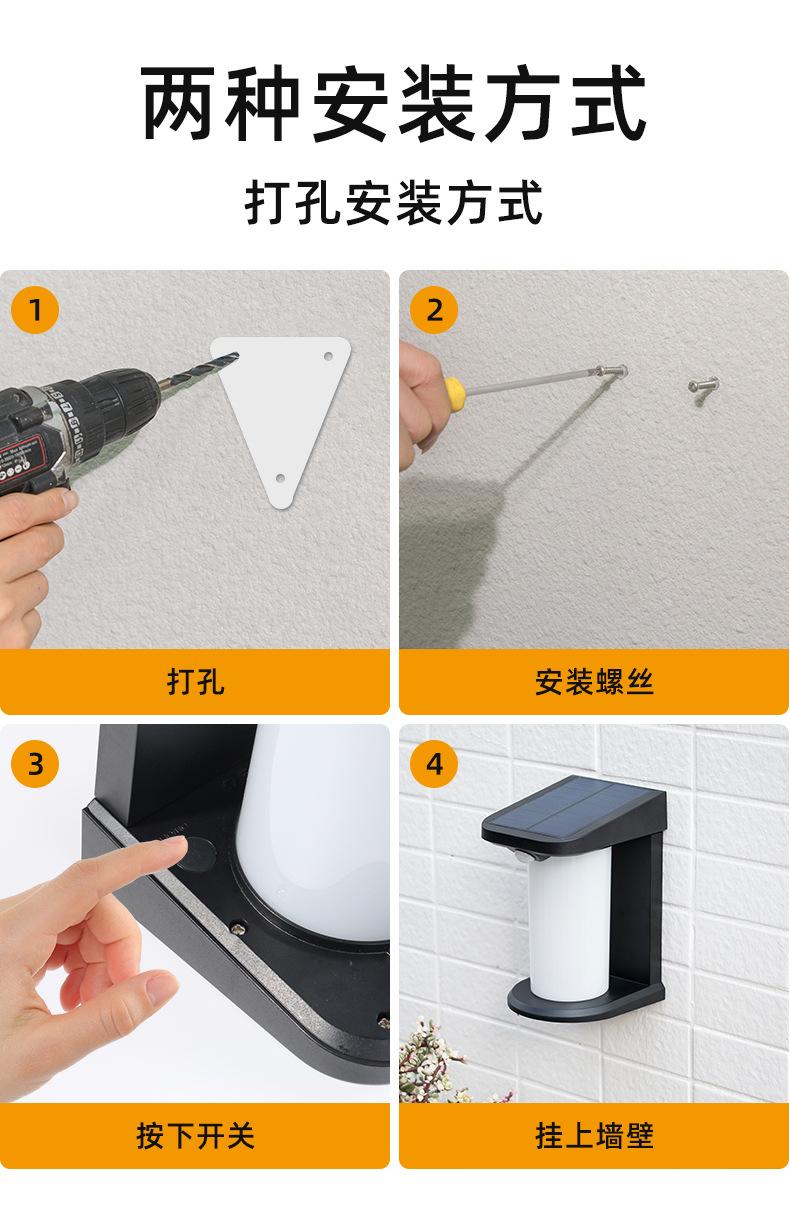 两种安装方式

打孔安装方式

1

打孔

2

安装螺丝

3

按下开关

4

挂上墙壁