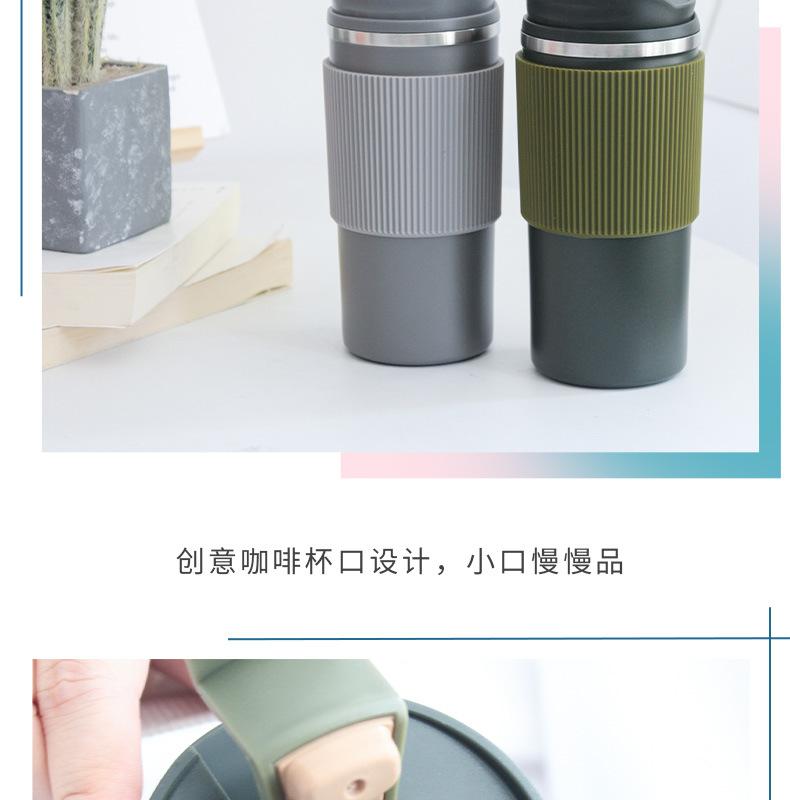 创意咖啡杯口设计，小口慢慢品