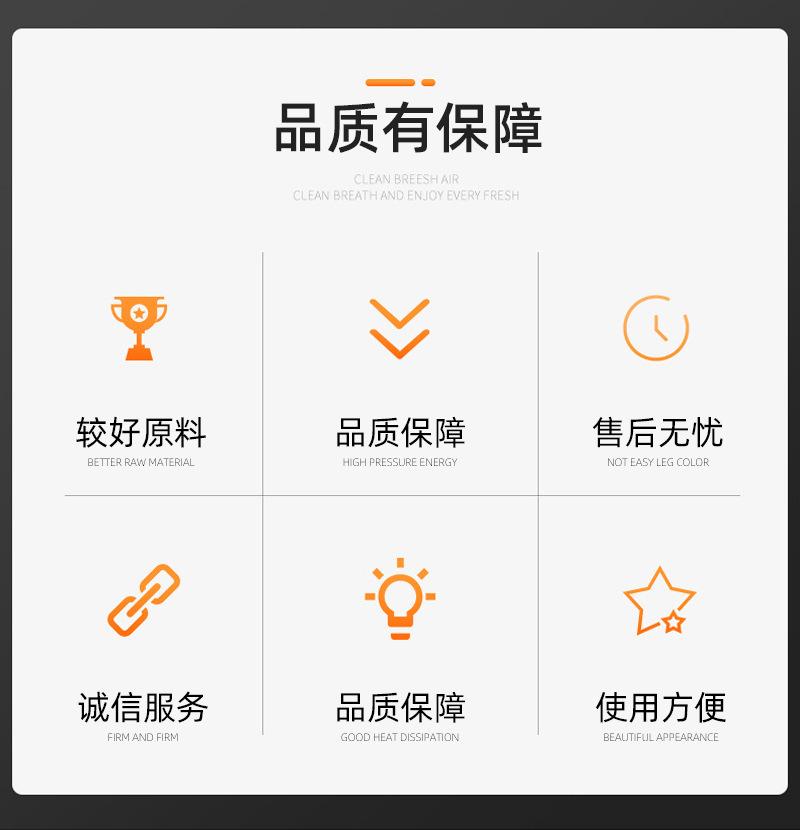 品质有保障

CLEAN BREESH AIR
CLEAN BREATH AND ENJOY EVERY FRESH

较好原料
BETTER RAW MATERIAL

品质保障
HIGH PRESSURE ENERGY

售后无忧
NOT EASY LEG COLOR

诚信服务
FIRM AND FIRM

品质保障
GOOD HEAT DISSIPATION

使用方便
BEAUTIFUL APPEARANCE