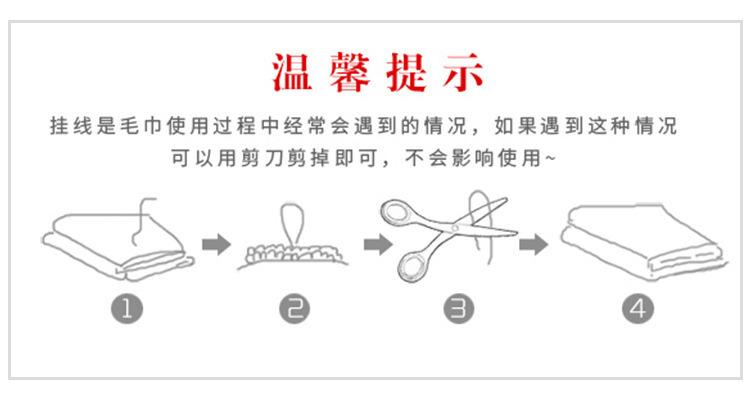 温馨提示

挂线是毛巾使用过程中经常会遇到的情况，如果遇到这种情况可以用剪刀剪掉即可，不会影响使用~

1

2

3

4