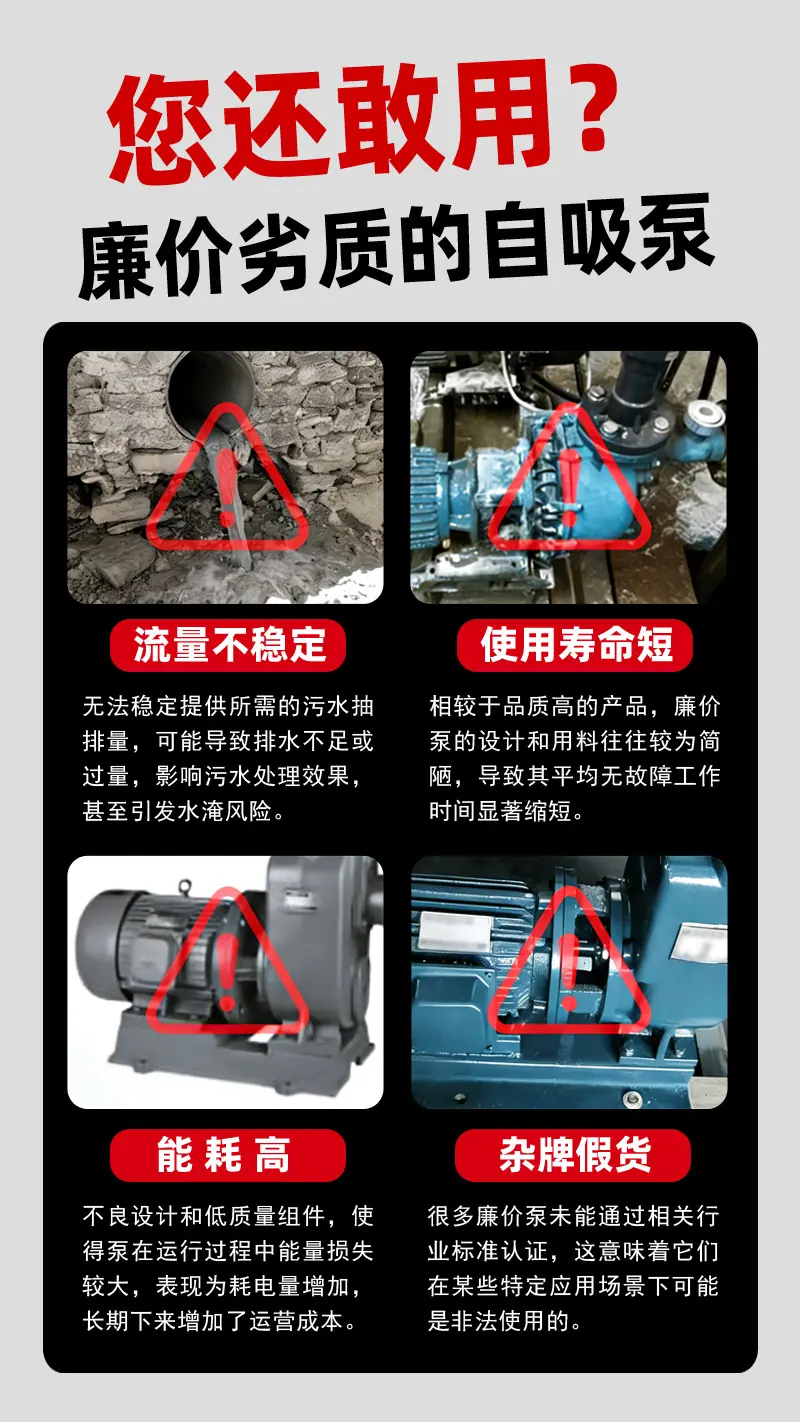 您还敢用？
廉价劣质的自吸泵

流量不稳定

无法稳定提供所需的污水抽排量，可能导致排水不足或过量，影响污水处理效果，甚至引发水淹风险。

使用寿命短

相较于品质高的产品，廉价泵的设计和用料往往较为简陋，导致其平均无故障工作时间显著缩短。

能 耗 高

不良设计和低质量组件，使得泵在运行过程中能量损失较大，表现为耗电量增加，长期下来增加了运营成本。

杂牌假货

很多廉价泵未能通过相关行业标准认证，这意味着它们在某些特定应用场景下可能是非法使用的。