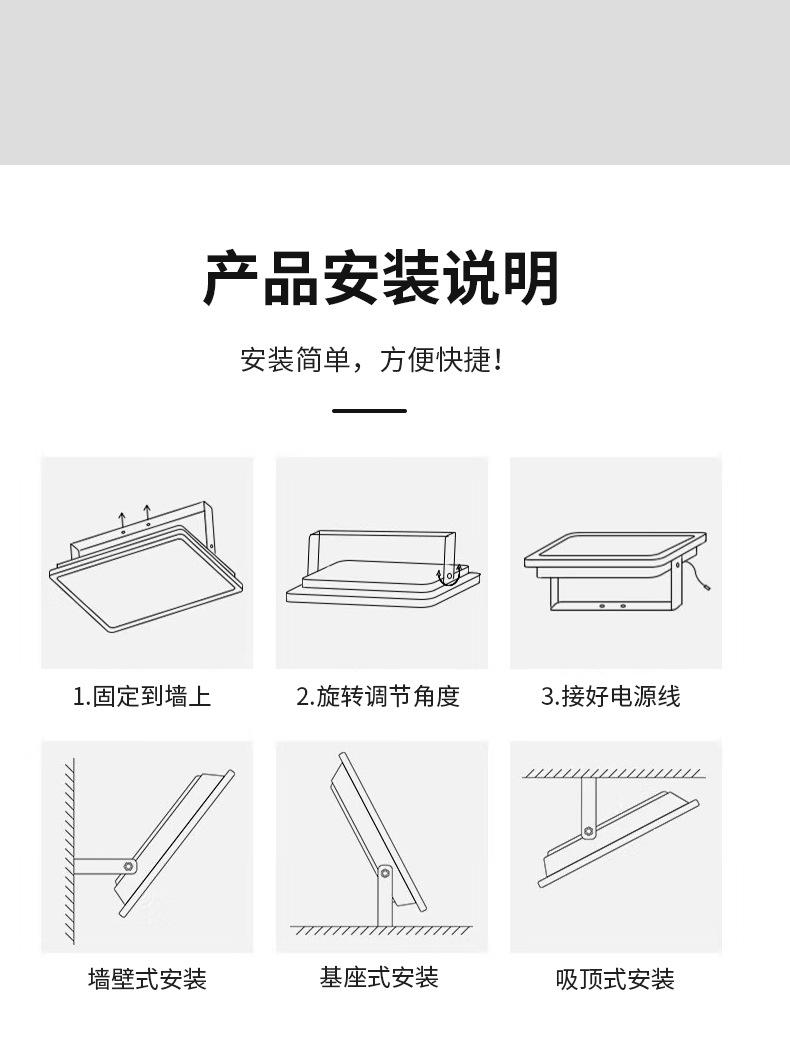 产品安装说明

安装简单，方便快捷！

1.固定到墙上

2.旋转调节角度

3.接好电源线

墙壁式安装

基座式安装

吸顶式安装