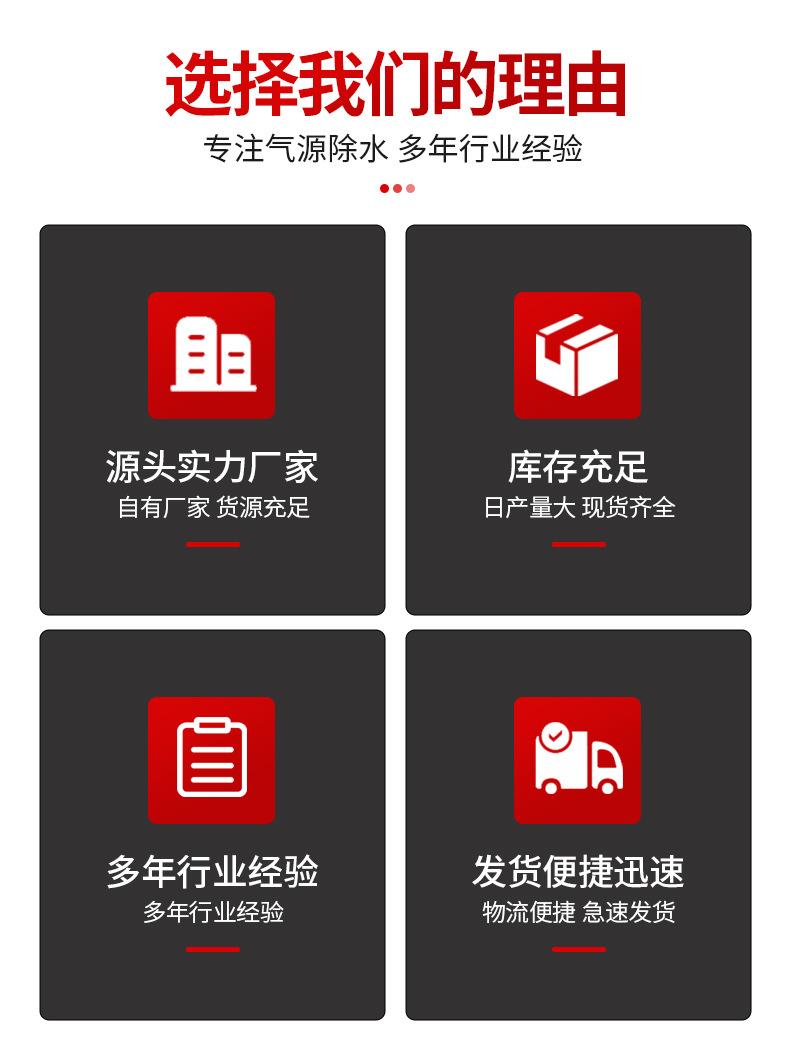 选择我们的理由

专注气源除水 多年行业经验

源头实力厂家

自有厂家 货源充足

库存充足

日产量大 现货齐全

多年行业经验

多年行业经验

发货便捷迅速

物流便捷 急速发货