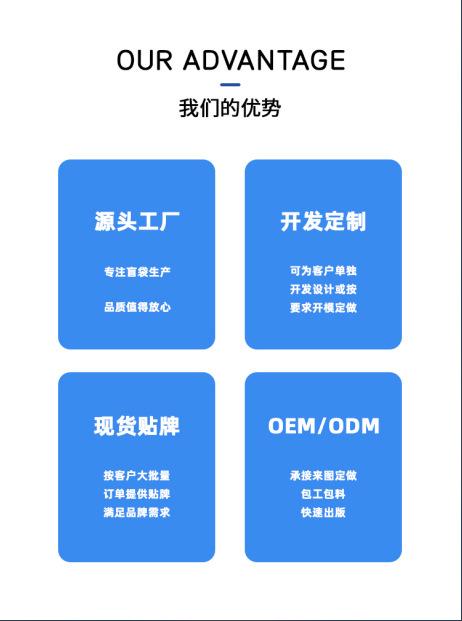 OUR ADVANTAGE

我们的优势

源头工厂

专注盲袋生产

品质值得放心

开发定制

可为客户单独
开发设计或按
要求开模定做

现货贴牌

按客户大批量
订单提供贴牌
满足品牌需求

OEM/ODM

承接来图定做
包工包料
快速出版