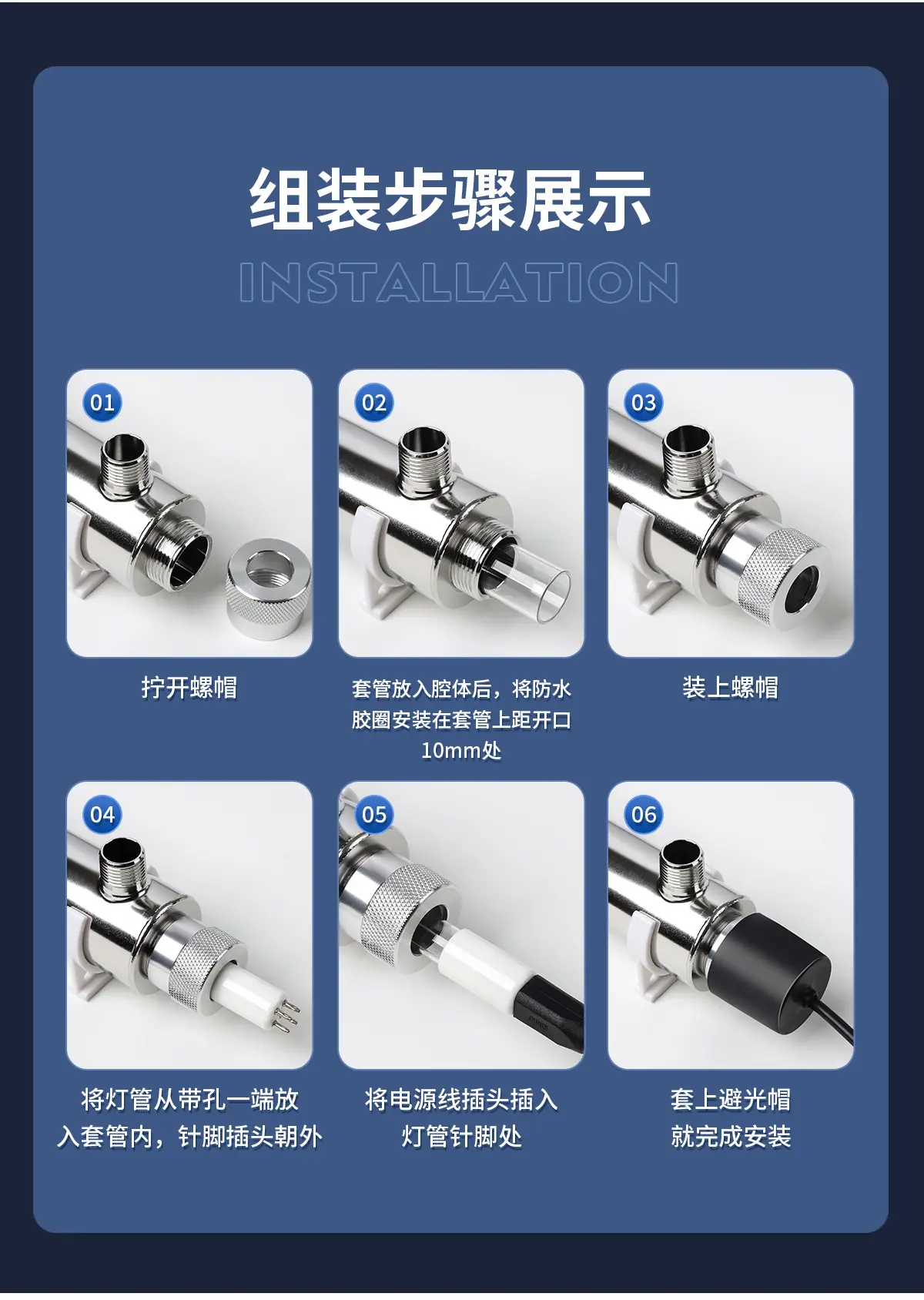 组装步骤展示

INSTALLATION

01

拧开螺帽

02

套管放入腔体后，将防水胶圈安装在套管上距开口10mm处

03

装上螺帽

04

将灯管从带孔一端放入套管内，针脚插头朝外

05

将电源线插头插入灯管针脚处

06

套上避光帽就完成安装