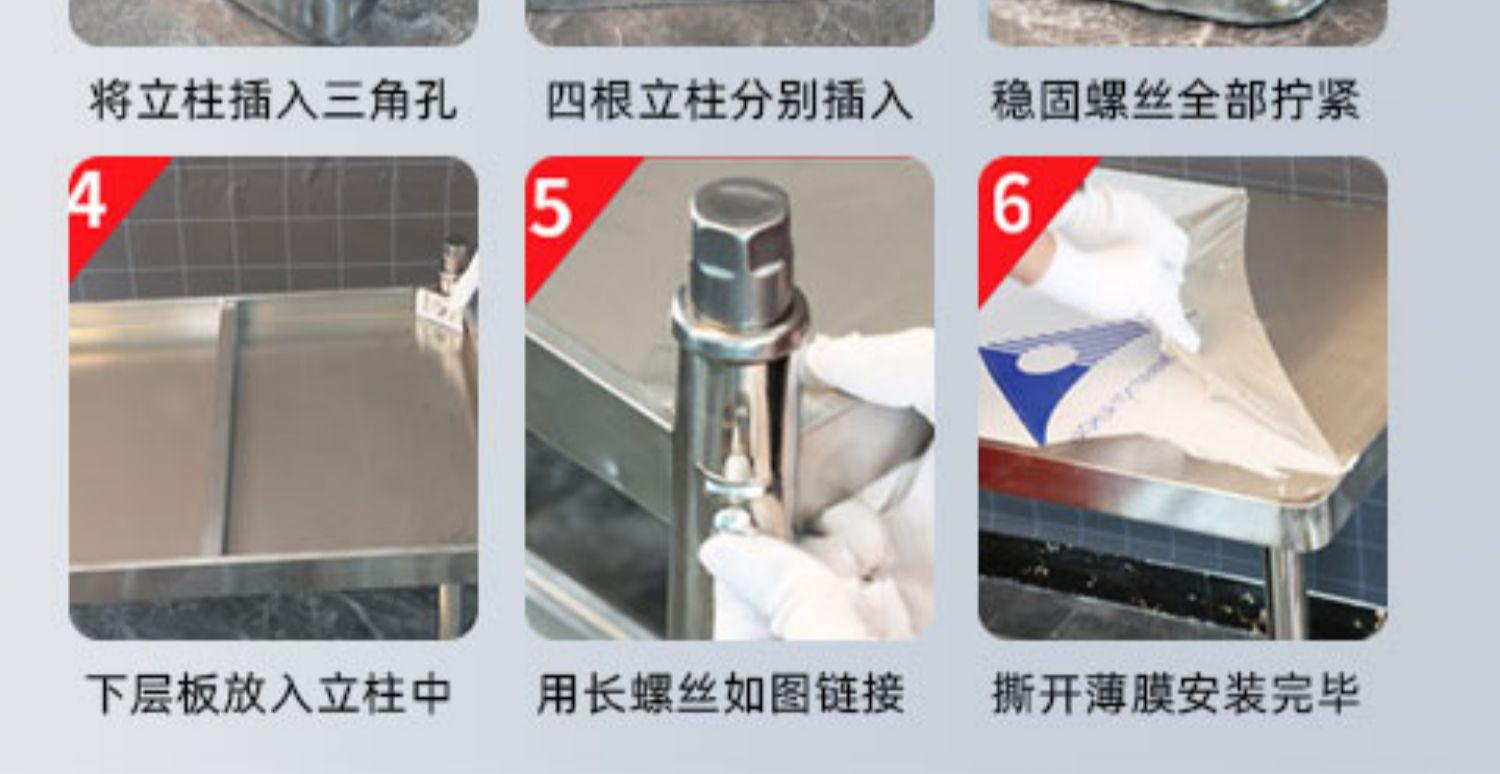 将立柱插入三角孔

四根立柱分别插入

稳固螺丝全部拧紧

4

下层板放入立柱中

5

用长螺丝如图链接

6

撕开薄膜安装完毕