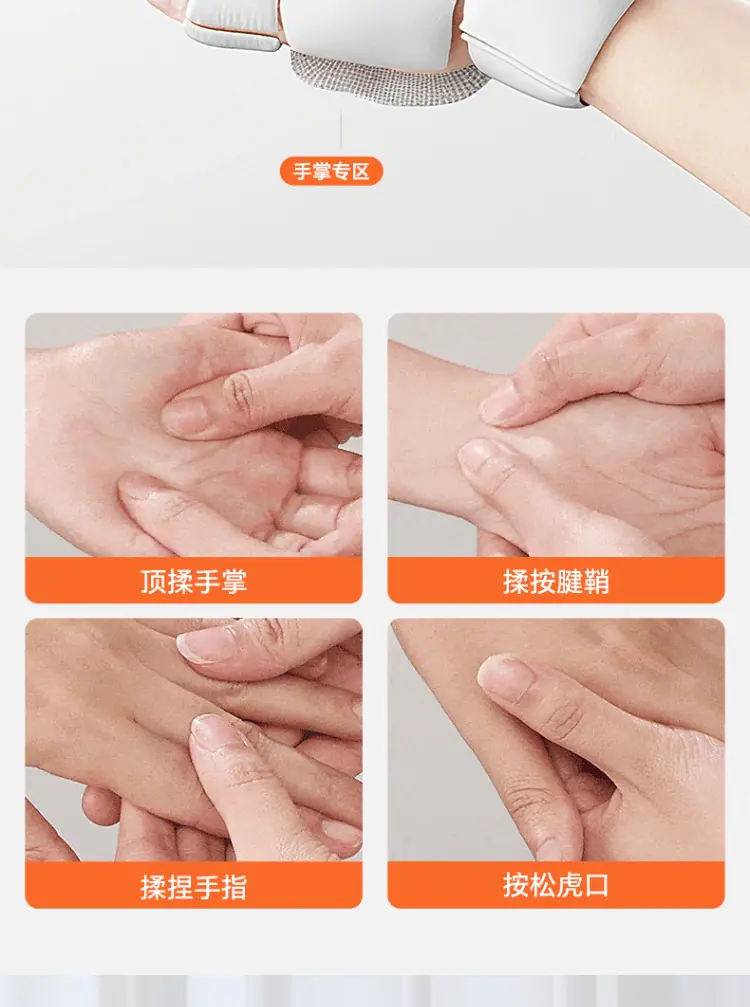 手掌专区

顶揉手掌

揉按腱鞘

揉捏手指

按松虎口