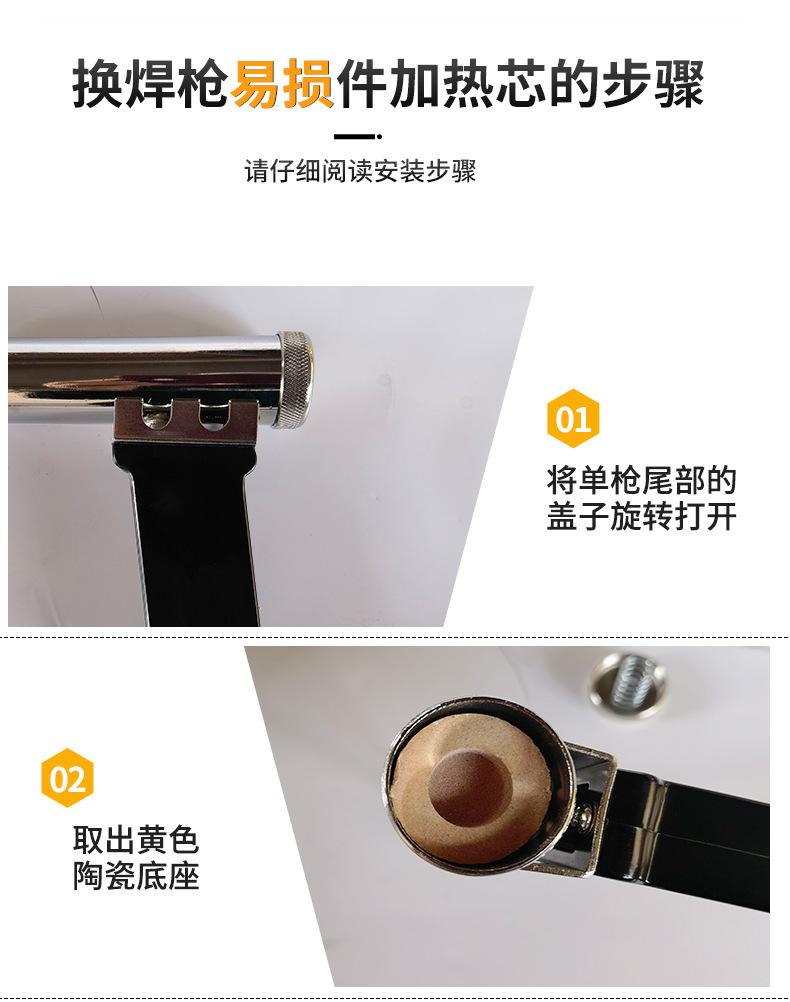 换焊枪易损件加热芯的步骤

请仔细阅读安装步骤

01

将单枪尾部的盖子旋转打开

02

取出黄色陶瓷底座